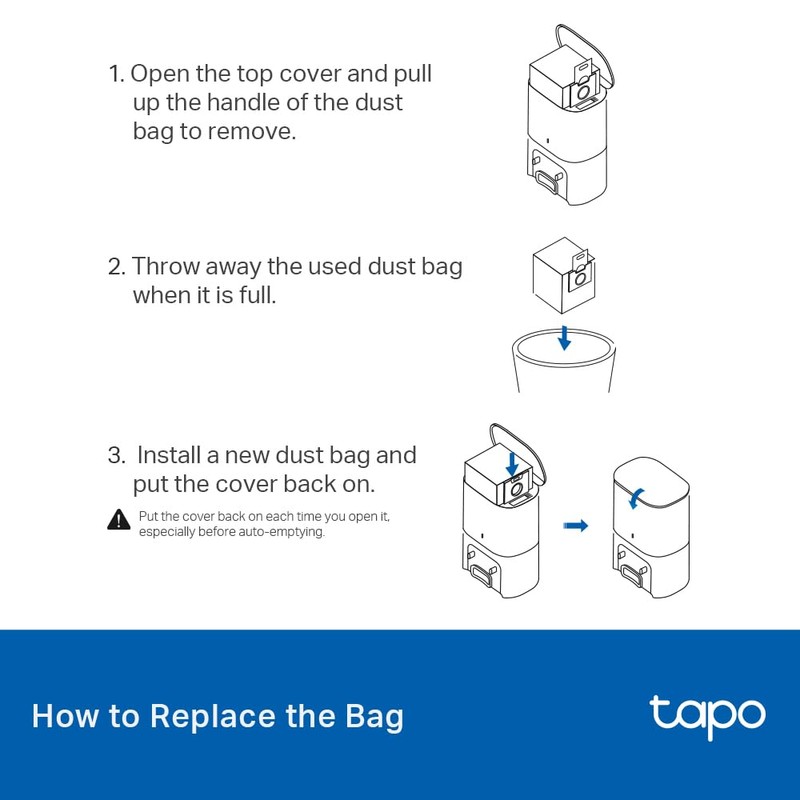 1. Open the top cover and pull up the handle of the dust bag to remove.

2. Throw away the used dust bag when it is full.

3. Install a new dust bag and put the cover back on.

Put the cover back on each time you open it, especially before auto-emptying.

How to Replace the Bag

tapo