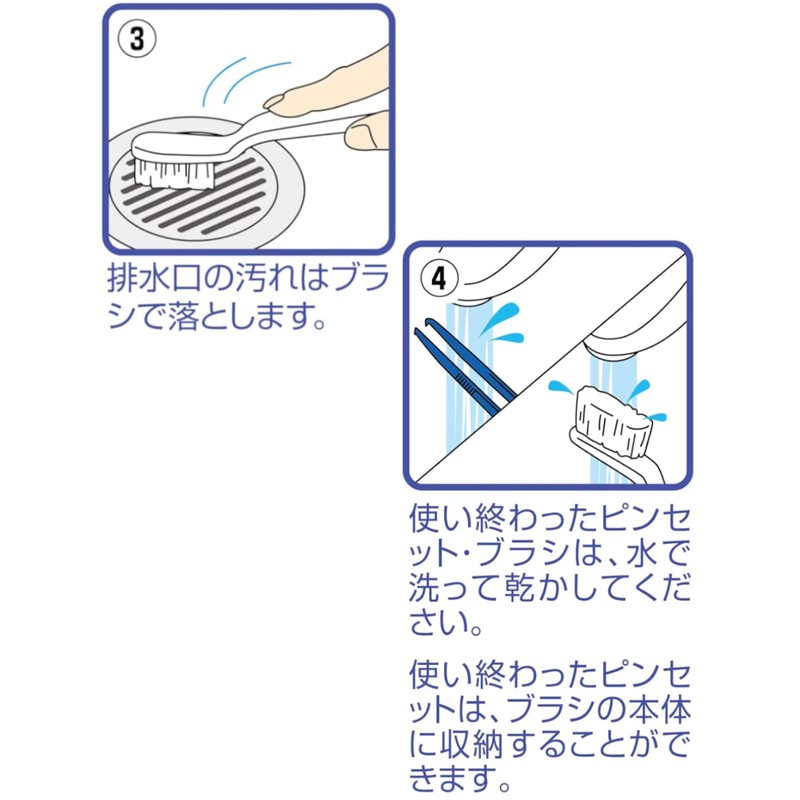 ③

排水口の汚れはブラシで落とします。

④

使い終わったピンセット・ブラシは、水で洗って乾かしてください。

使い終わったピンセットは、ブラシの本体に収納することができます。