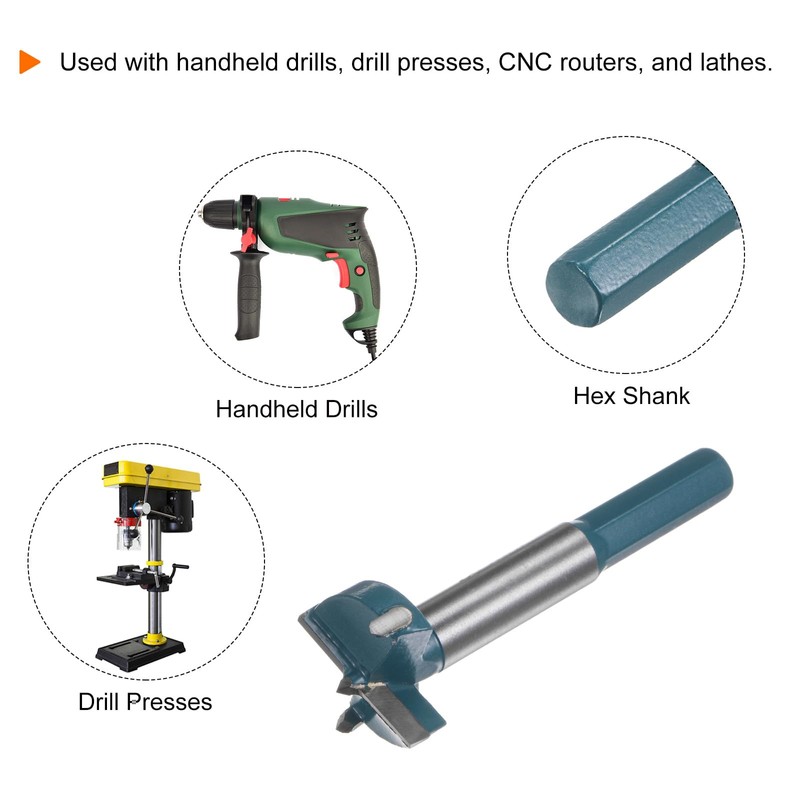 Used with handheld drills, drill presses, CNC routers, and lathes.

Handheld Drills

Hex Shank

Drill Presses