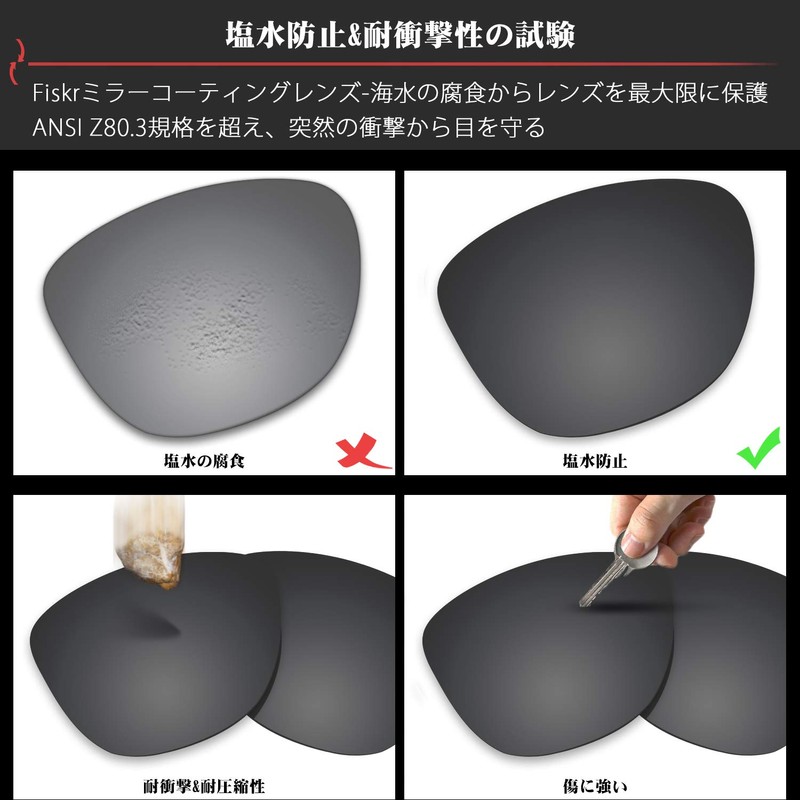 塩水防止&耐衝撃性の試験

Fiskrミラーコーティングレンズ-海水の腐食からレンズを最大限に保護
ANSI Z80.3規格を超え、突然の衝撃から目を守る

塩水の腐食

塩水防止

耐衝撃&耐圧縮性

傷に強い