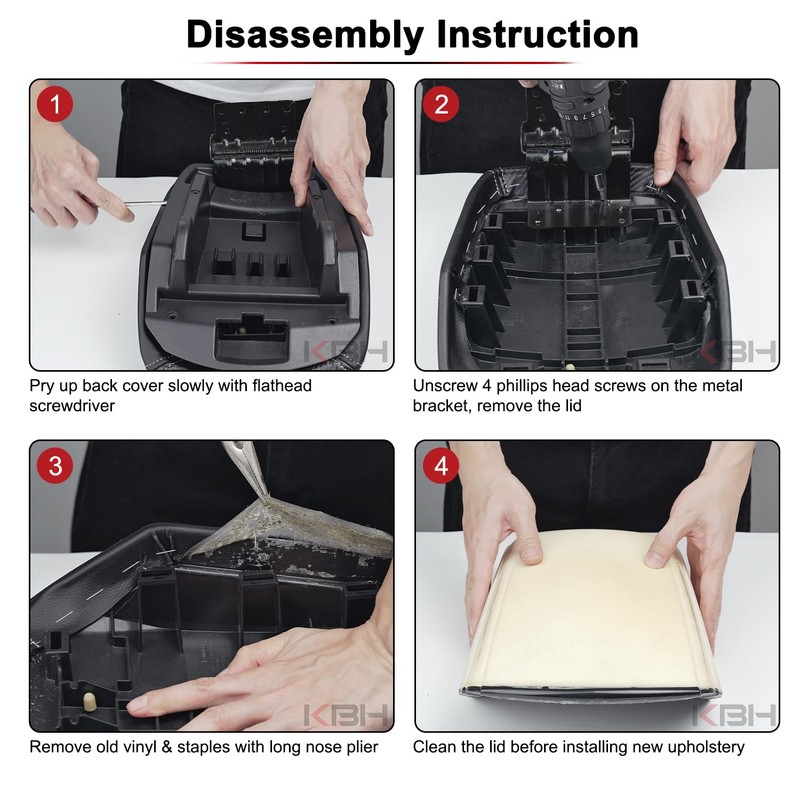 Disassembly Instruction

1

KBH

Pry up back cover slowly with flathead screwdriver

2

KBH

Unscrew 4 phillips head screws on the metal bracket, remove the lid

3

KBH

Remove old vinyl & staples with long nose plier

4

KBH

Clean the lid before installing new upholstery