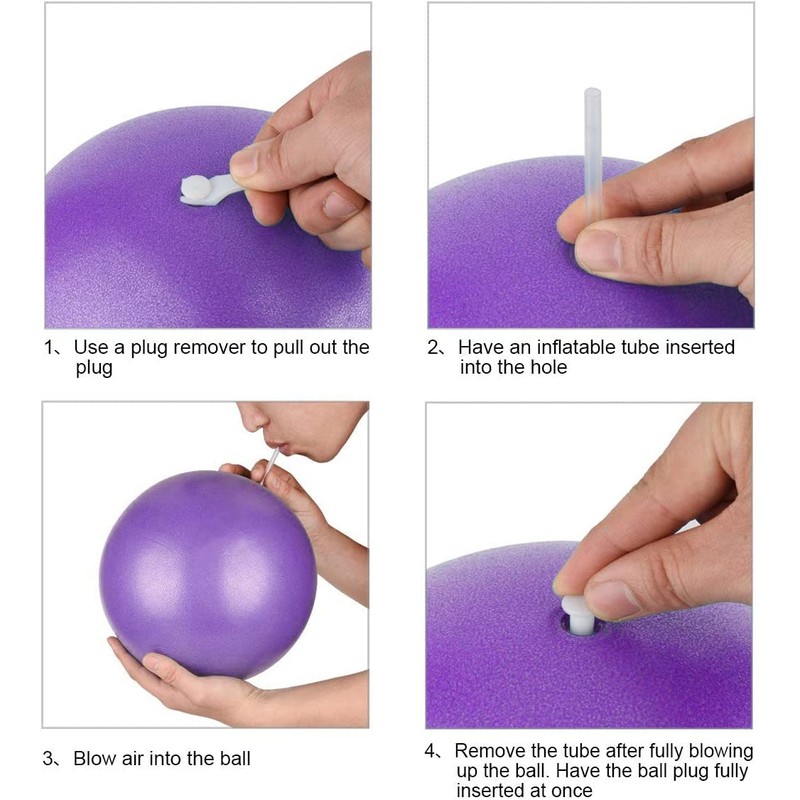 1、Use a plug remover to pull out the plug

2、Have an inflatable tube inserted into the hole

3、Blow air into the ball

4、Remove the tube after fully blowing up the ball. Have the ball plug fully inserted at once