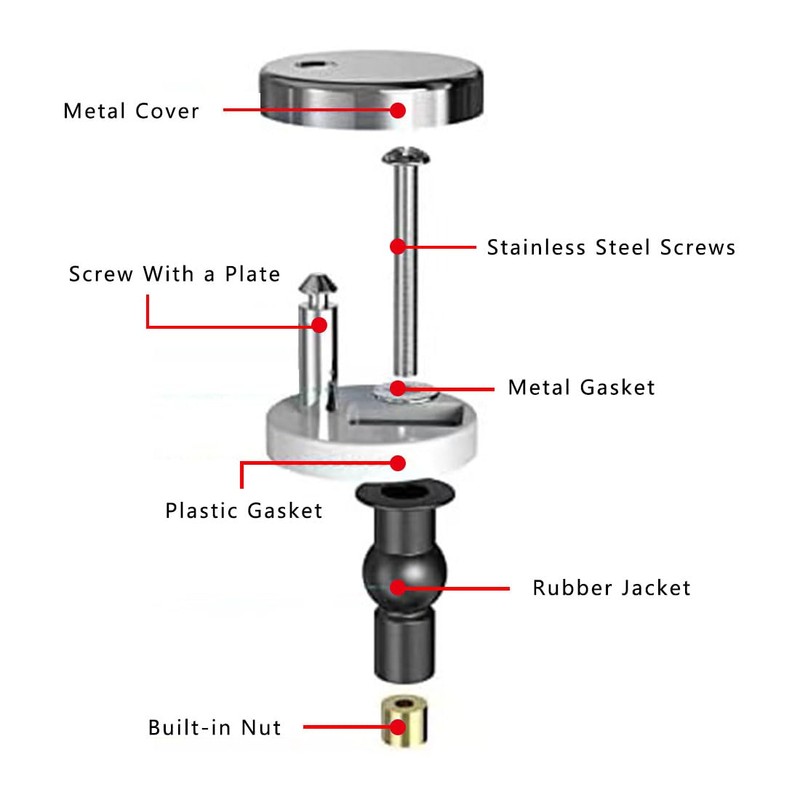 Metal Cover

Stainless Steel Screws

Screw With a Plate

Metal Gasket

Plastic Gasket

Rubber Jacket

Built-in Nut