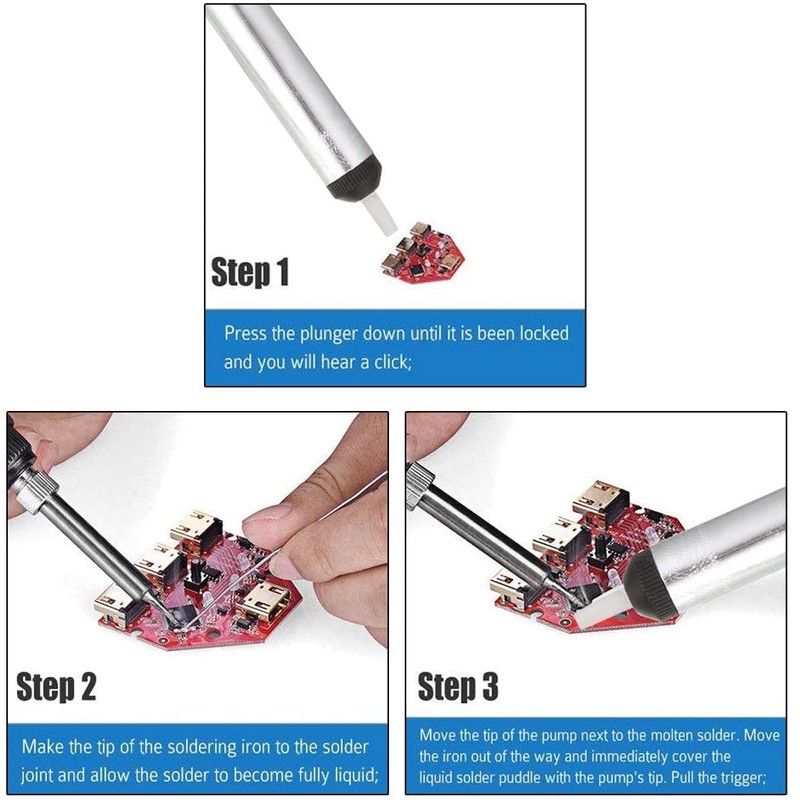 Step 1

Press the plunger down until it is been locked and you will hear a click;

Step 2

Make the tip of the soldering iron to the solder joint and allow the solder to become fully liquid;

Step 3

Move the tip of the pump next to the molten solder. Move the iron out of the way and immediately cover the liquid solder puddle with the pump's tip. Pull the trigger;