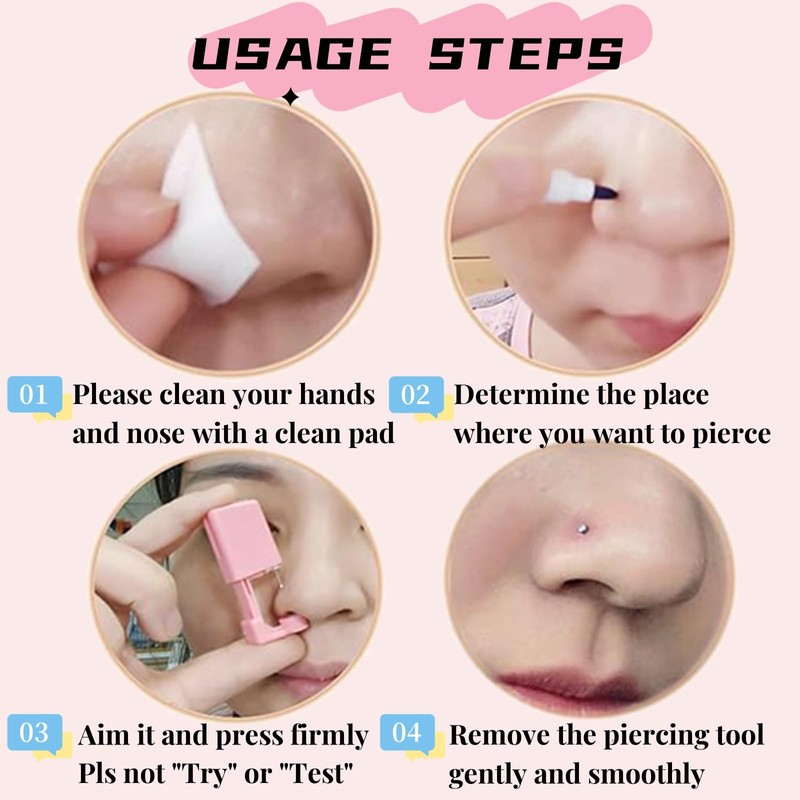 USAGE STEPS

01 Please clean your hands and nose with a clean pad

02 Determine the place where you want to pierce

03 Aim it and press firmly Pls not "Try" or "Test"

04 Remove the piercing tool gently and smoothly