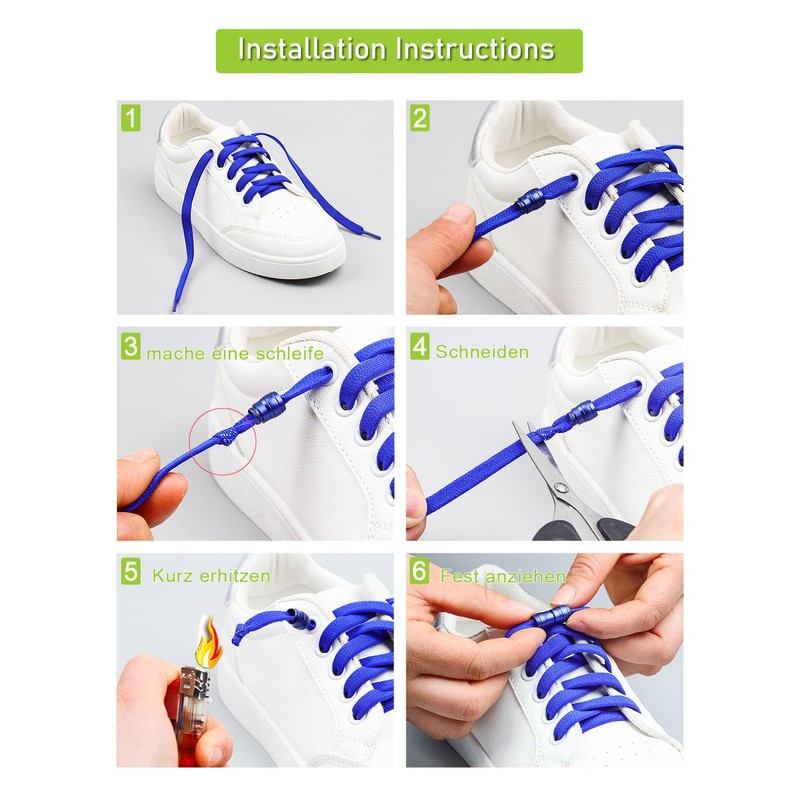 Installation Instructions

1

2

3 mache eine schleife

4 Schneiden

5 Kurz erhitzen

6 Fest anziehen