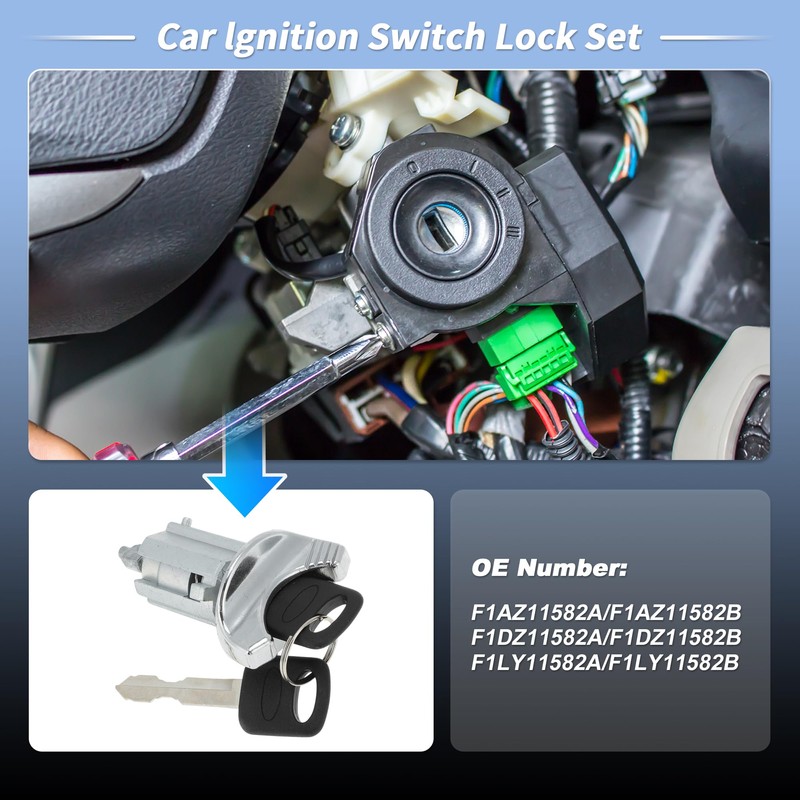 Car Ignition Switch Lock Set

0
I
II
III

OE Number:

F1AZ11582A/F1AZ11582B
F1DZ11582A/F1DZ11582B
F1LY11582A/F1LY11582B