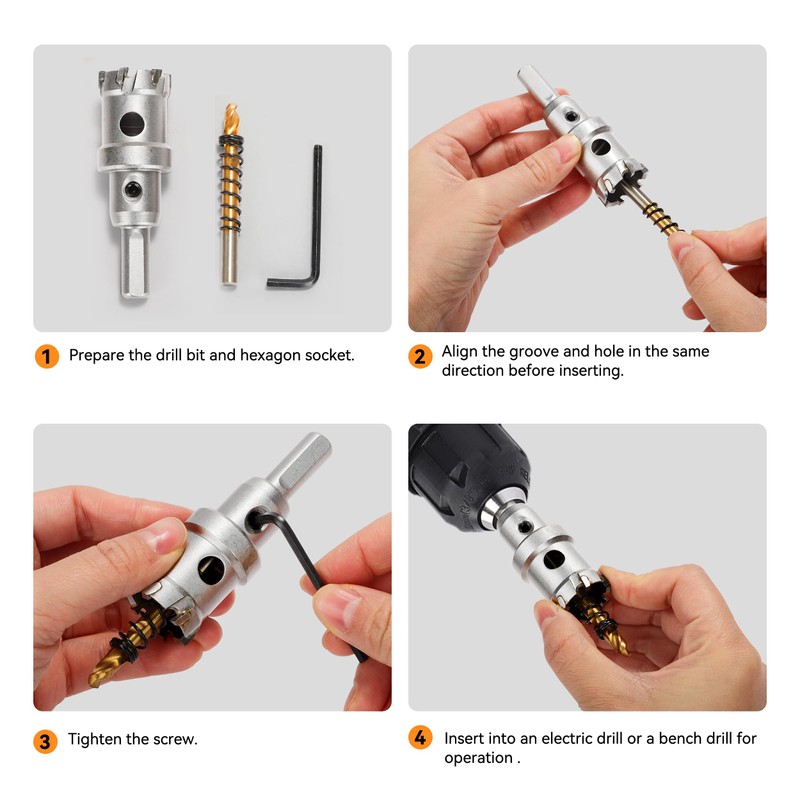 1 Prepare the drill bit and hexagon socket.

2 Align the groove and hole in the same direction before inserting.

3 Tighten the screw.

4 Insert into an electric drill or a bench drill for operation .