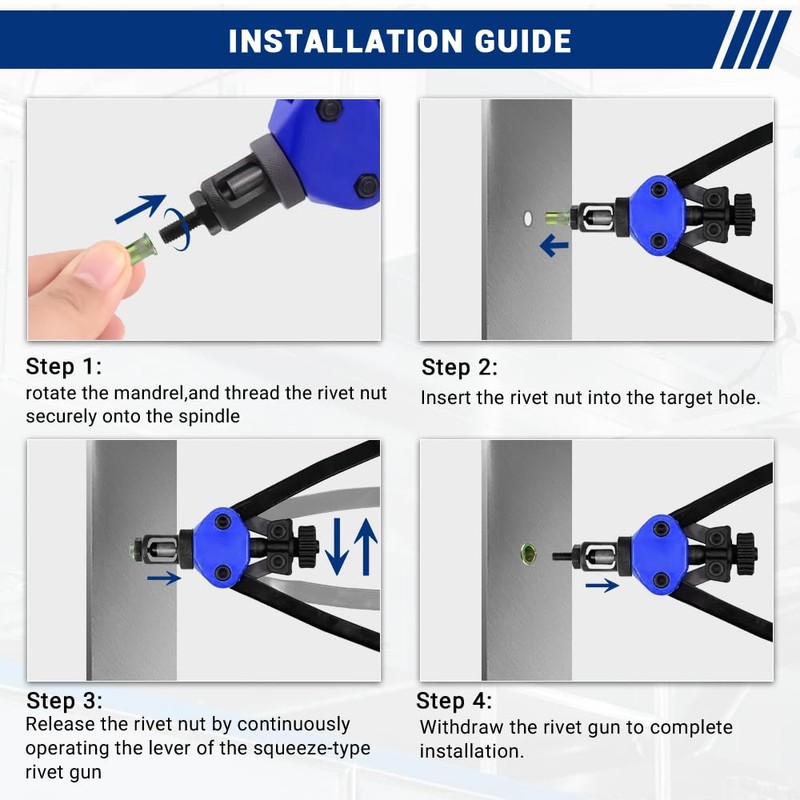 INSTALLATION GUIDE

Step 1:
rotate the mandrel,and thread the rivet nut securely onto the spindle

Step 2:
Insert the rivet nut into the target hole.

Step 3:
Release the rivet nut by continuously operating the lever of the squeeze-type rivet gun

Step 4:
Withdraw the rivet gun to complete installation.