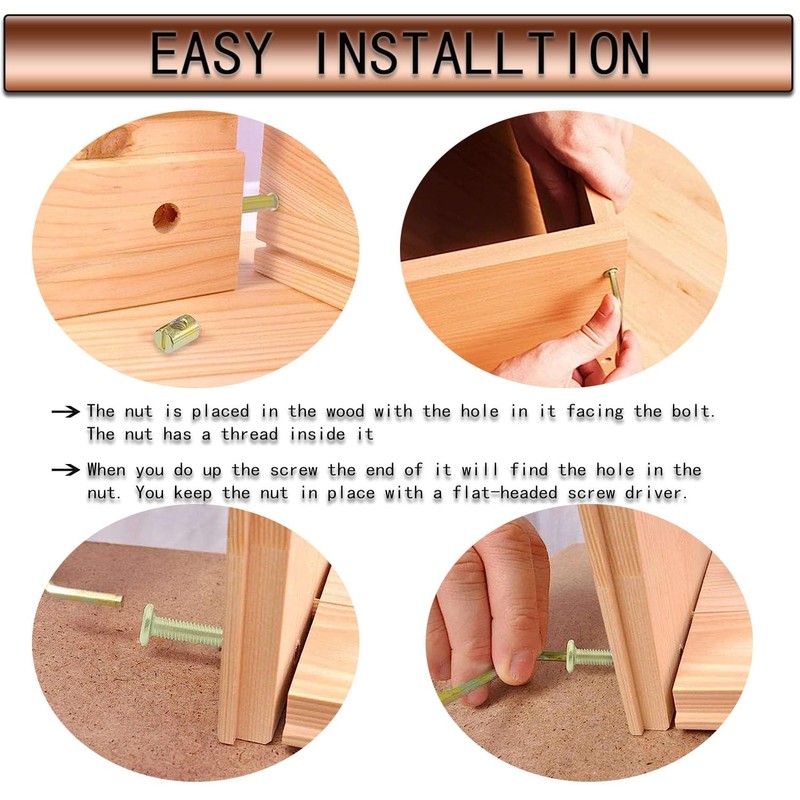 EASY INSTALLTION

→ The nut is placed in the wood with the hole in it facing the bolt. The nut has a thread inside it

→ When you do up the screw the end of it will find the hole in the nut. You keep the nut in place with a flat-headed screw driver.