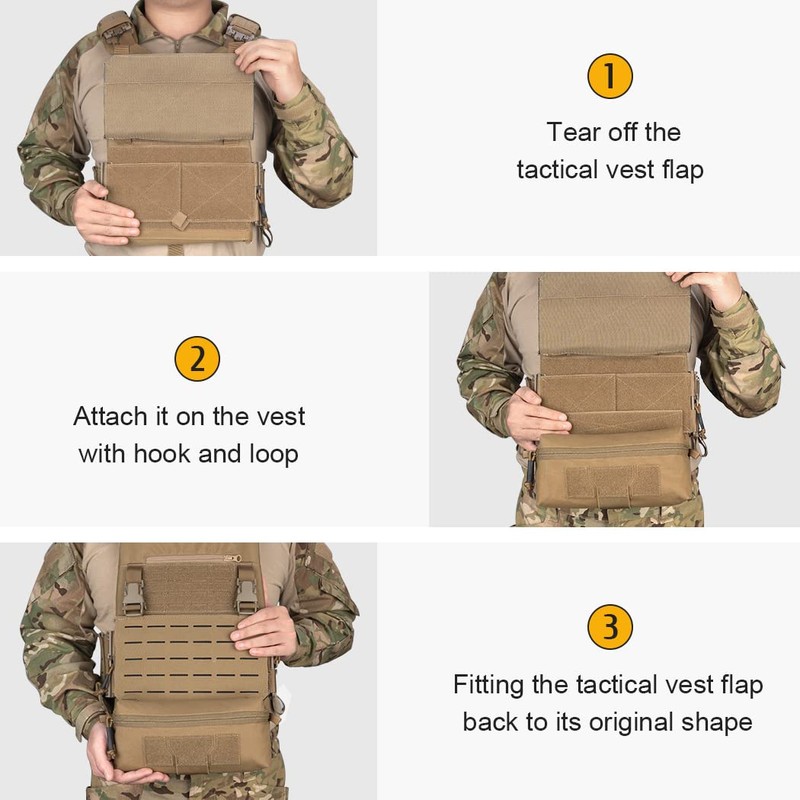 1

Tear off the tactical vest flap

2

Attach it on the vest with hook and loop

3

Fitting the tactical vest flap back to its original shape