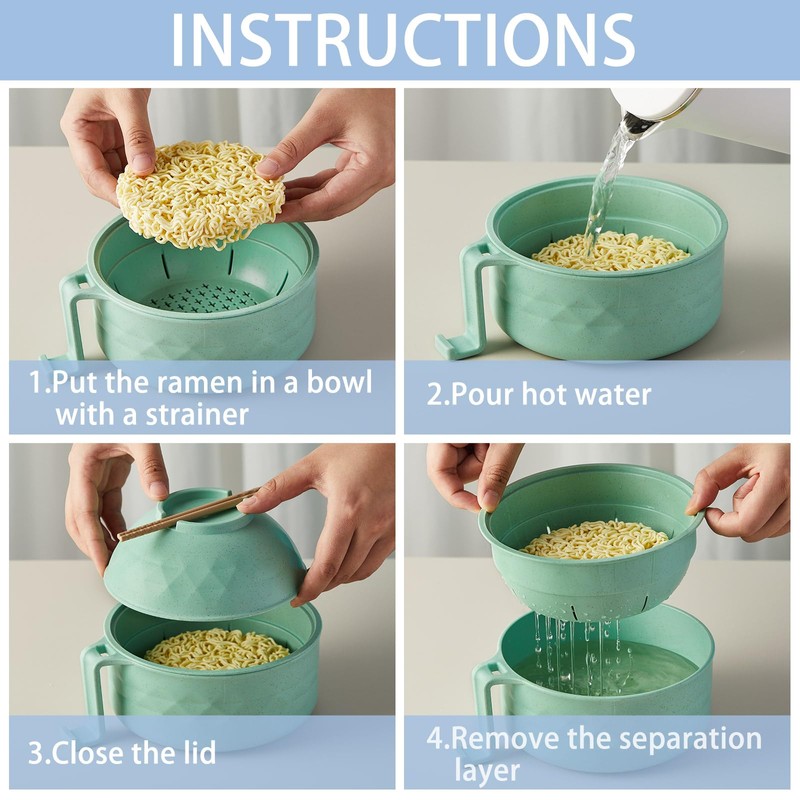 INSTRUCTIONS

1.Put the ramen in a bowl with a strainer

2.Pour hot water

3.Close the lid

4.Remove the separation layer