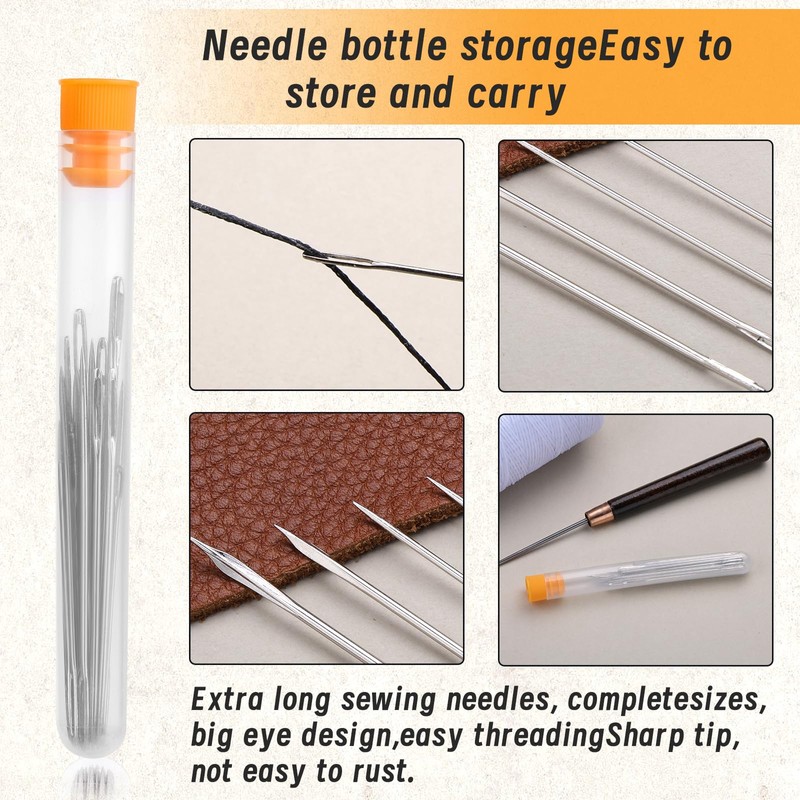 Needle bottle storageEasy to store and carry

Extra long sewing needles, completesizes, big eye design,easy threadingSharp tip, not easy to rust.