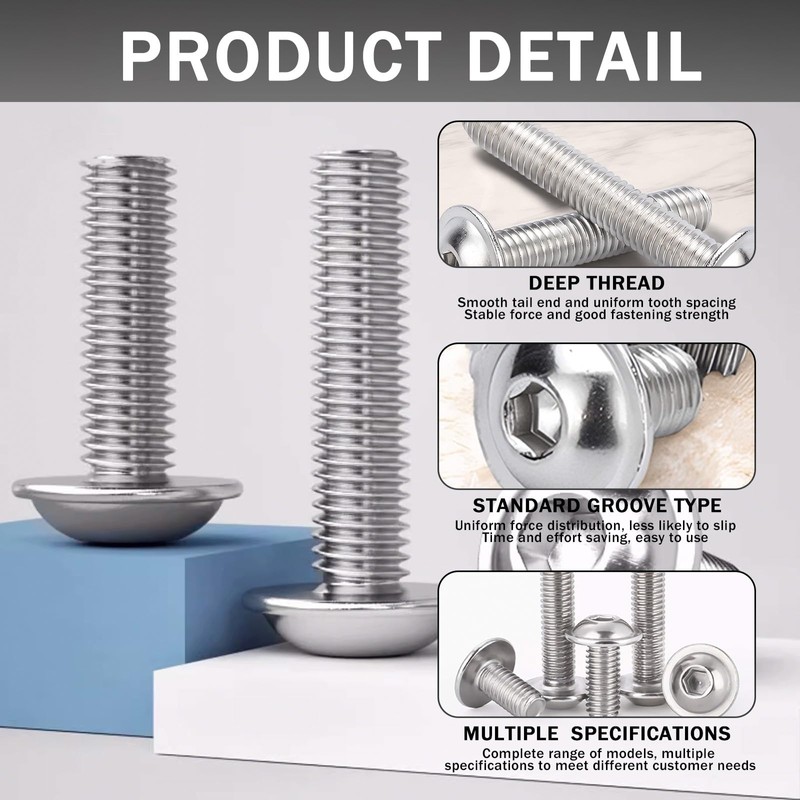 PRODUCT DETAIL

DEEP THREAD
Smooth tail end and uniform tooth spacing
Stable force and good fastening strength

STANDARD GROOVE TYPE
Uniform force distribution, less likely to slip
Time and effort saving, easy to use

MULTIPLE SPECIFICATIONS
Complete range of models, multiple specifications to meet different customer needs