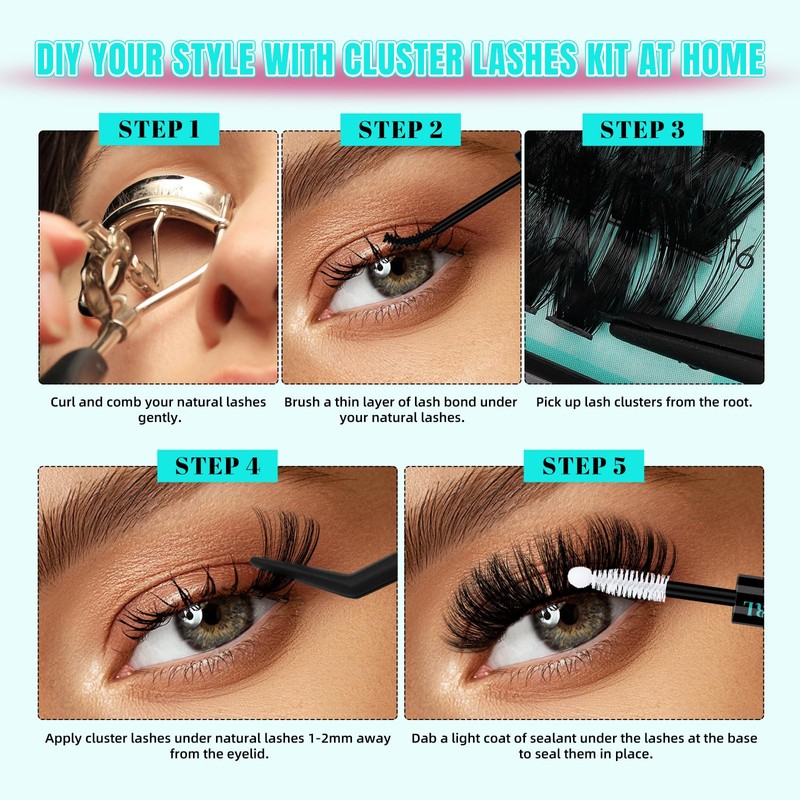 DIY YOUR STYLE WITH CLUSTER LASHES KIT AT HOME

STEP 1

Curl and comb your natural lashes gently.

STEP 2

Brush a thin layer of lash bond under your natural lashes.

STEP 3

16

Pick up lash clusters from the root.

STEP 4

Apply cluster lashes under natural lashes 1-2mm away from the eyelid.

STEP 5

Dab a light coat of sealant under the lashes at the base to seal them in place.