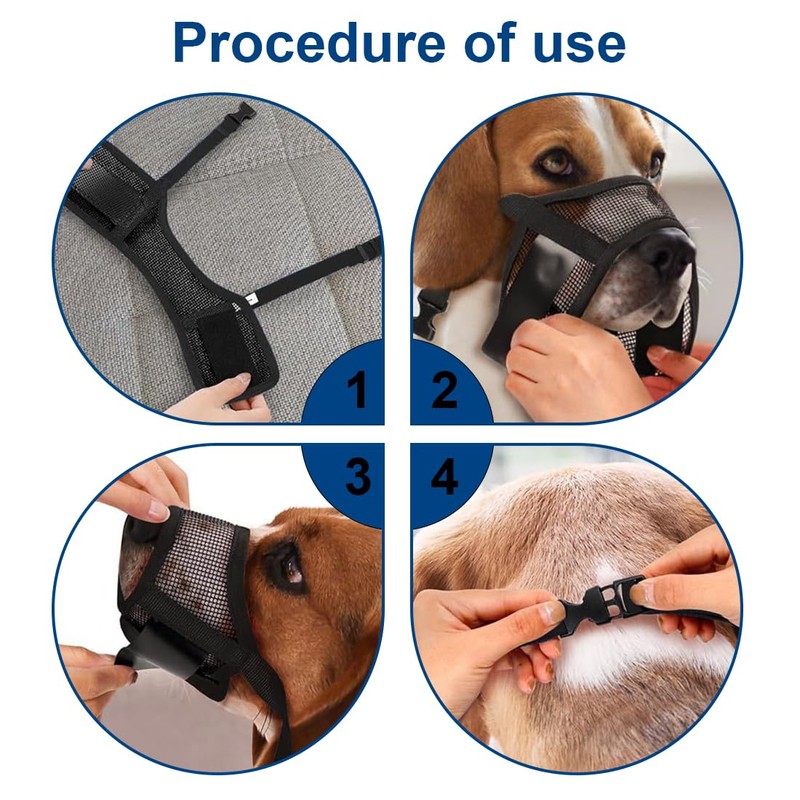 Procedure of use

1

2

3

4