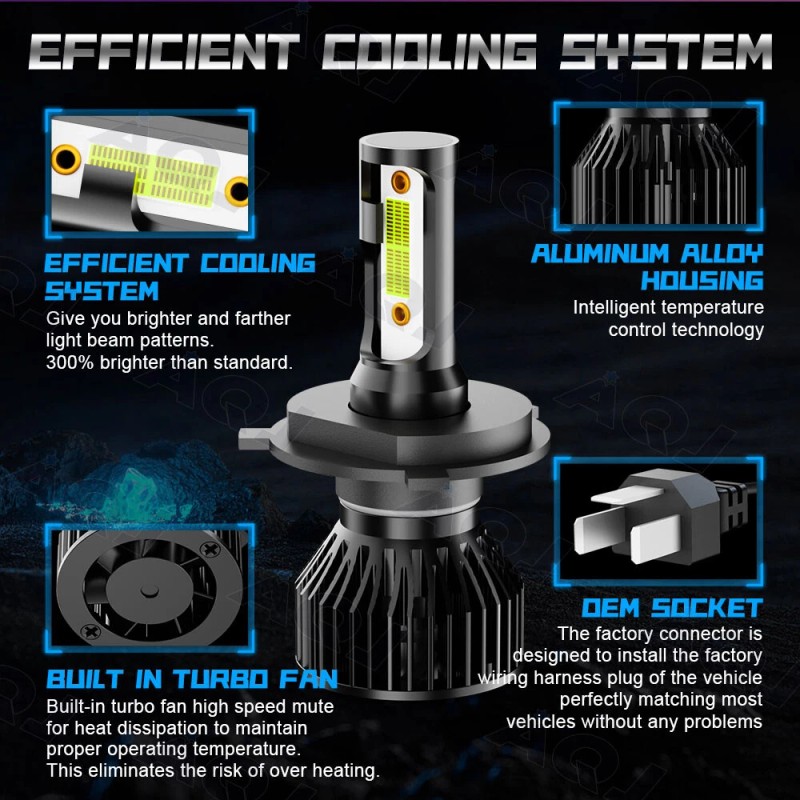 EFFICIENT COOLING SYSTEM

EFFICIENT COOLING SYSTEM
Give you brighter and farther light beam patterns.
300% brighter than standard.

ALUMINUM ALLOY HOUSING
Intelligent temperature control technology

BUILT IN TURBO FAN
Built-in turbo fan high speed mute for heat dissipation to maintain proper operating temperature.
This eliminates the risk of over heating.

OEM SOCKET
The factory connector is designed to install the factory wiring harness plug of the vehicle perfectly matching most vehicles without any problems