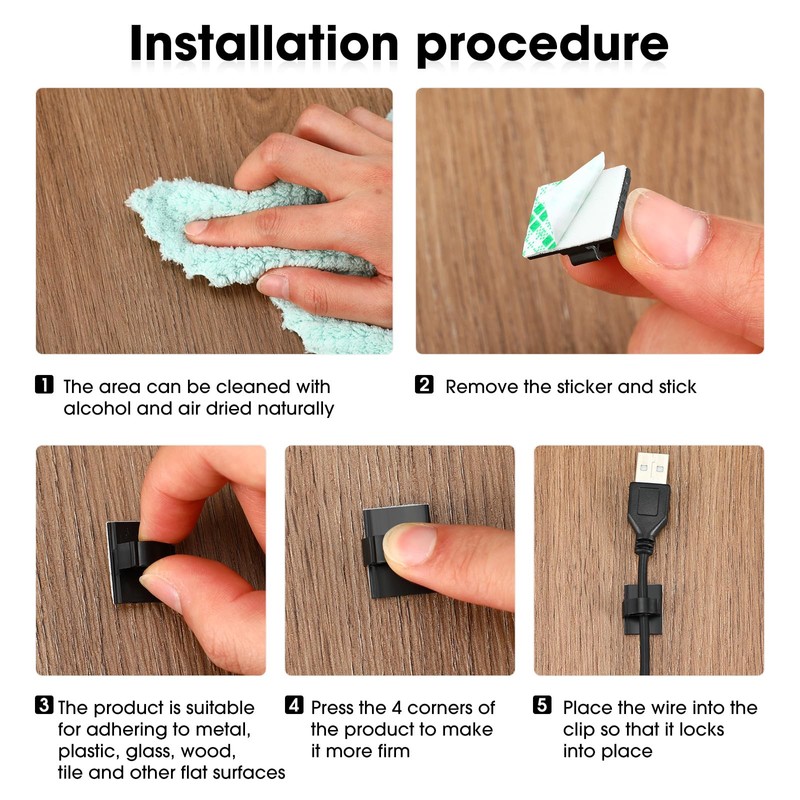 Installation procedure

1 The area can be cleaned with alcohol and air dried naturally

2 Remove the sticker and stick

3 The product is suitable for adhering to metal, plastic, glass, wood, tile and other flat surfaces

4 Press the 4 corners of the product to make it more firm

5 Place the wire into the clip so that it locks into place