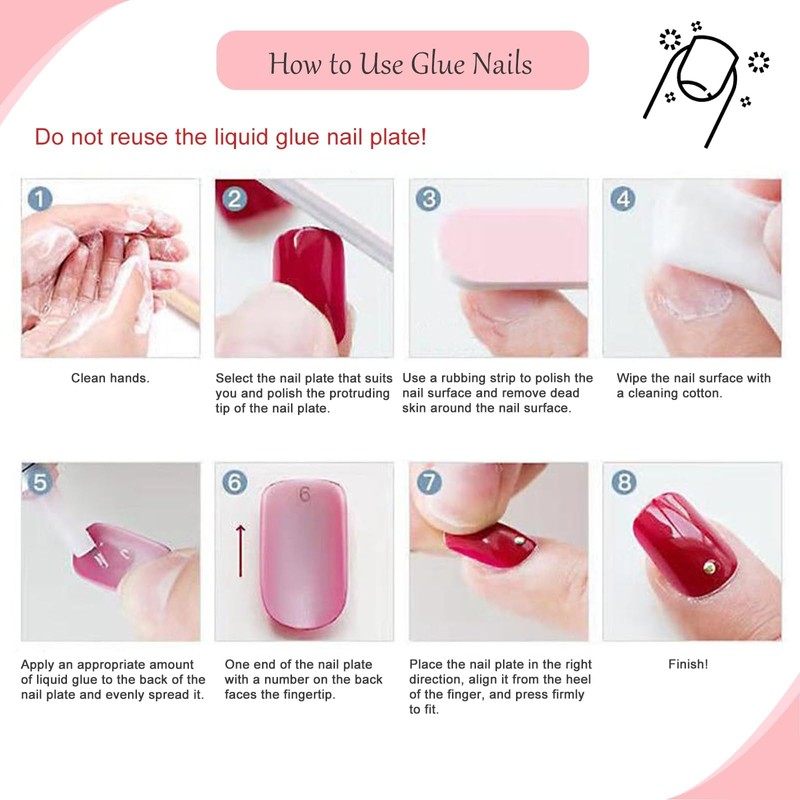 How to Use Glue Nails

Do not reuse the liquid glue nail plate!

1

Clean hands.

2

Select the nail plate that suits you and polish the protruding tip of the nail plate.

3

Use a rubbing strip to polish the nail surface and remove dead skin around the nail surface.

4

Wipe the nail surface with a cleaning cotton.

5

Apply an appropriate amount of liquid glue to the back of the nail plate and evenly spread it.

6

6

One end of the nail plate with a number on the back faces the fingertip.

7

Place the nail plate in the right direction, align it from the heel of the finger, and press firmly to fit.

8

Finish!