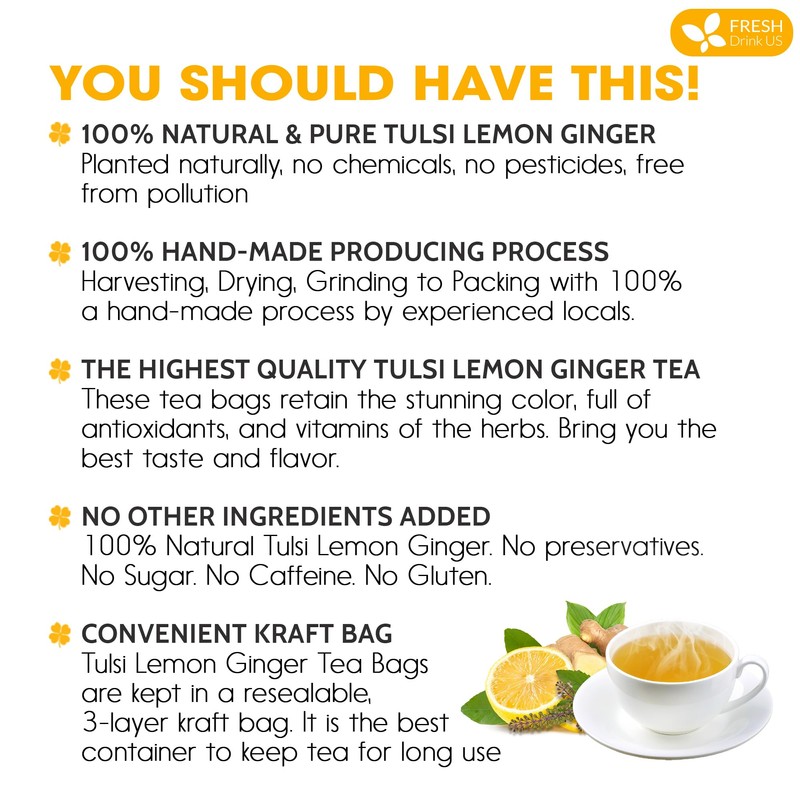 FRESH
Drink US

YOU SHOULD HAVE THIS!

100% NATURAL & PURE TULSI LEMON GINGER
Planted naturally, no chemicals, no pesticides, free from pollution

100% HAND-MADE PRODUCING PROCESS
Harvesting, Drying, Grinding to Packing with 100% a hand-made process by experienced locals.

THE HIGHEST QUALITY TULSI LEMON GINGER TEA
These tea bags retain the stunning color, full of antioxidants, and vitamins of the herbs. Bring you the best taste and flavor.

NO OTHER INGREDIENTS ADDED
100% Natural Tulsi Lemon Ginger. No preservatives. No Sugar. No Caffeine. No Gluten.

CONVENIENT KRAFT BAG
Tulsi Lemon Ginger Tea Bags are kept in a resealable, 3-layer kraft bag. It is the best container to keep tea for long use