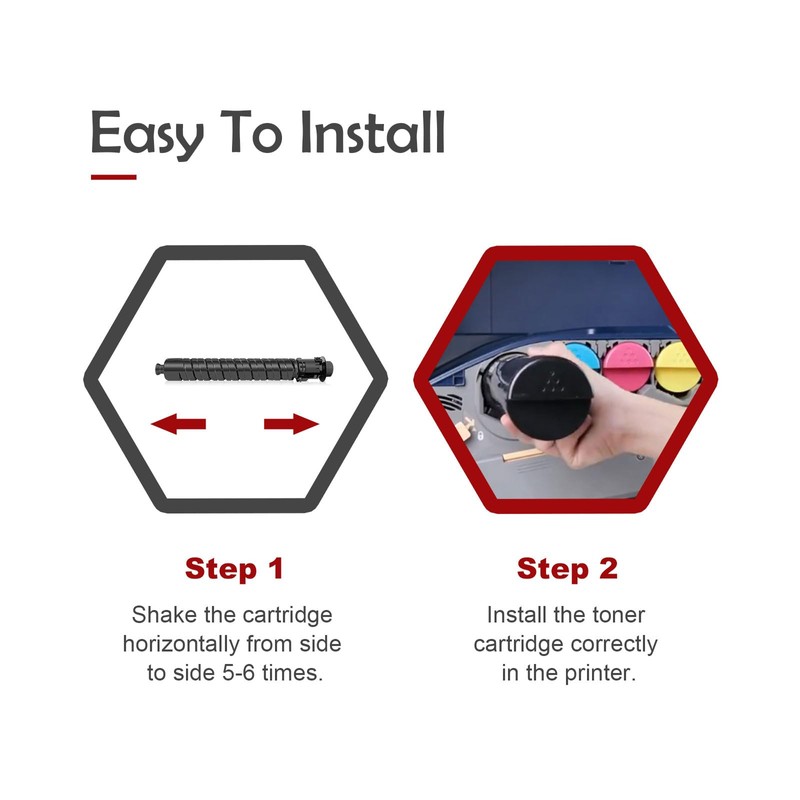 Easy To Install

Step 1

Shake the cartridge horizontally from side to side 5-6 times.

Step 2

Install the toner cartridge correctly in the printer.