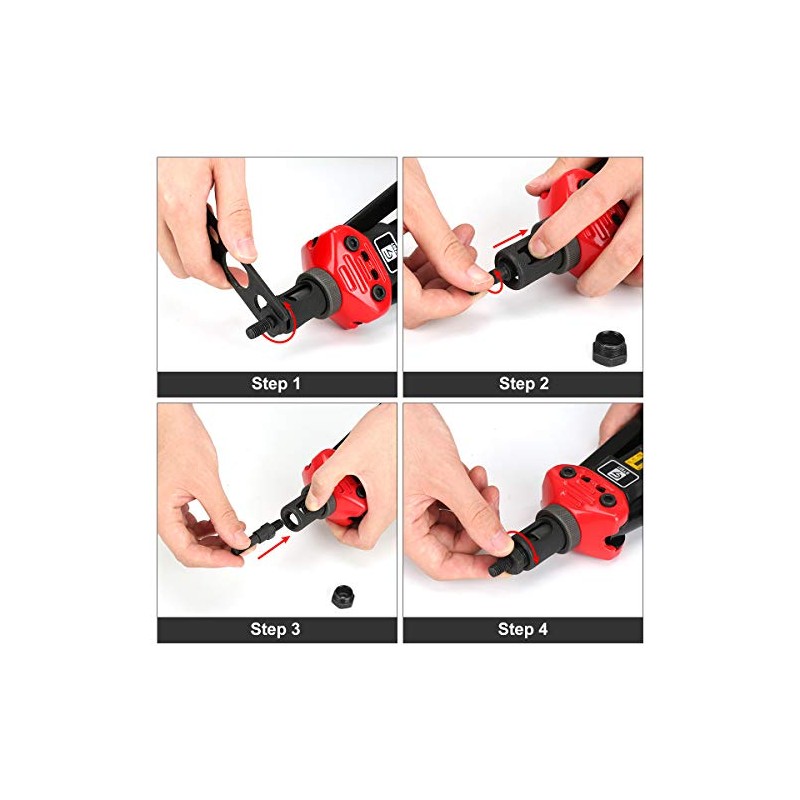 Step 1

Step 2

Step 3

Step 4