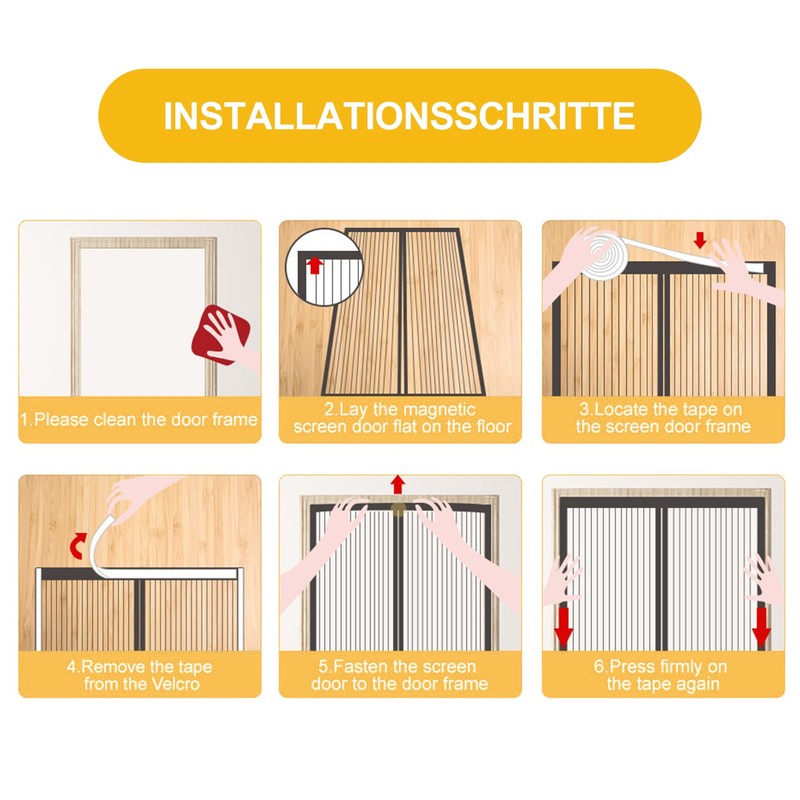 INSTALLATIONSSCHRITTE

1.Please clean the door frame

2.Lay the magnetic screen door flat on the floor

3.Locate the tape on the screen door frame

4.Remove the tape from the Velcro

5.Fasten the screen door to the door frame

6.Press firmly on the tape again