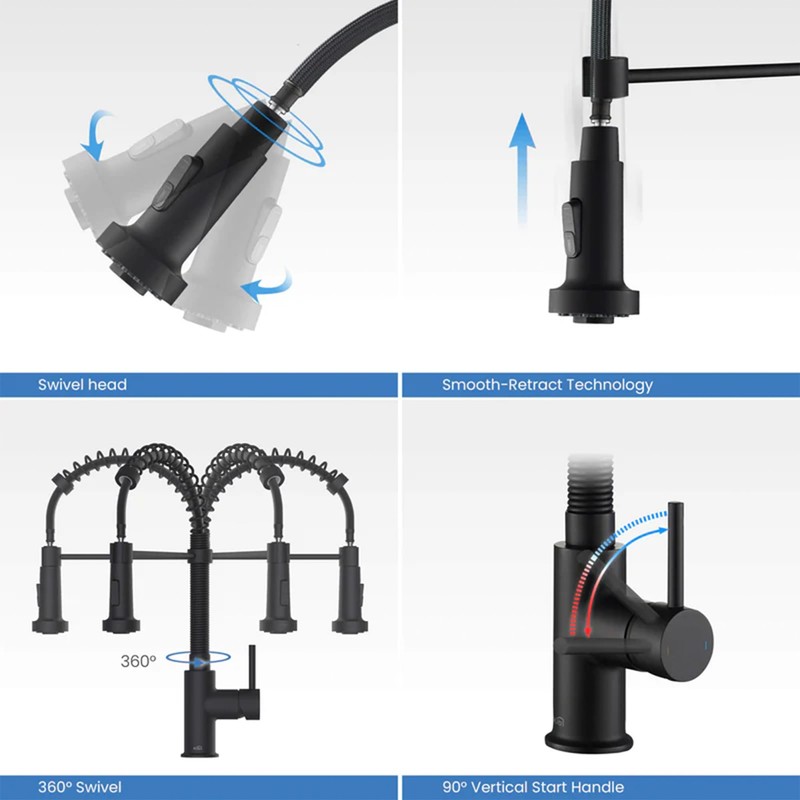 Swivel head

Smooth-Retract Technology

360º

360º Swivel

90º Vertical Start Handle