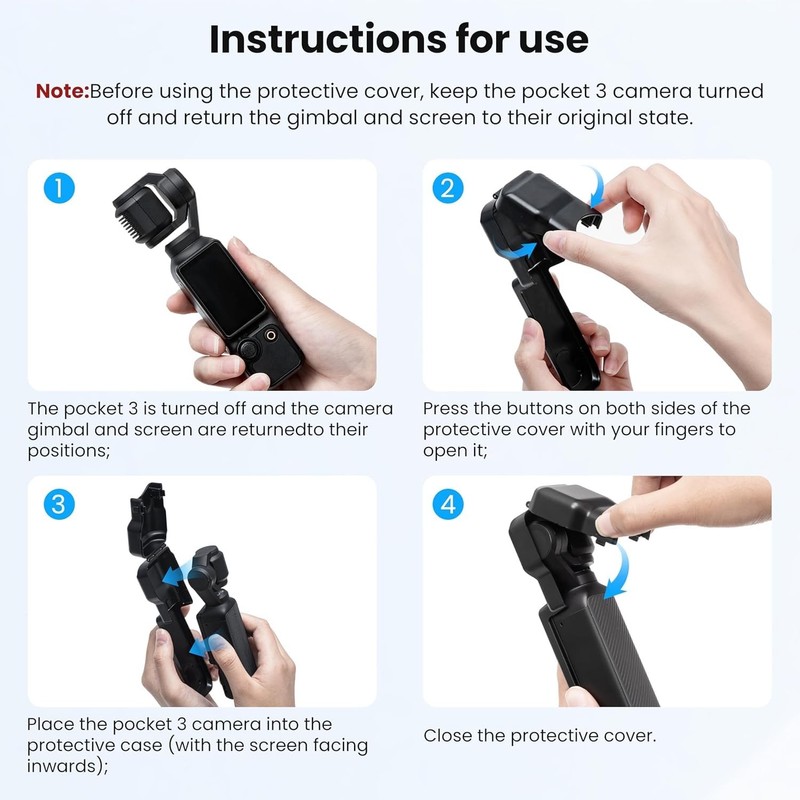 Instructions for use

Note:Before using the protective cover, keep the pocket 3 camera turned off and return the gimbal and screen to their original state.

1

The pocket 3 is turned off and the camera gimbal and screen are returnedto their positions;

2

Press the buttons on both sides of the protective cover with your fingers to open it;

3

Place the pocket 3 camera into the protective case (with the screen facing inwards);

4

Close the protective cover.