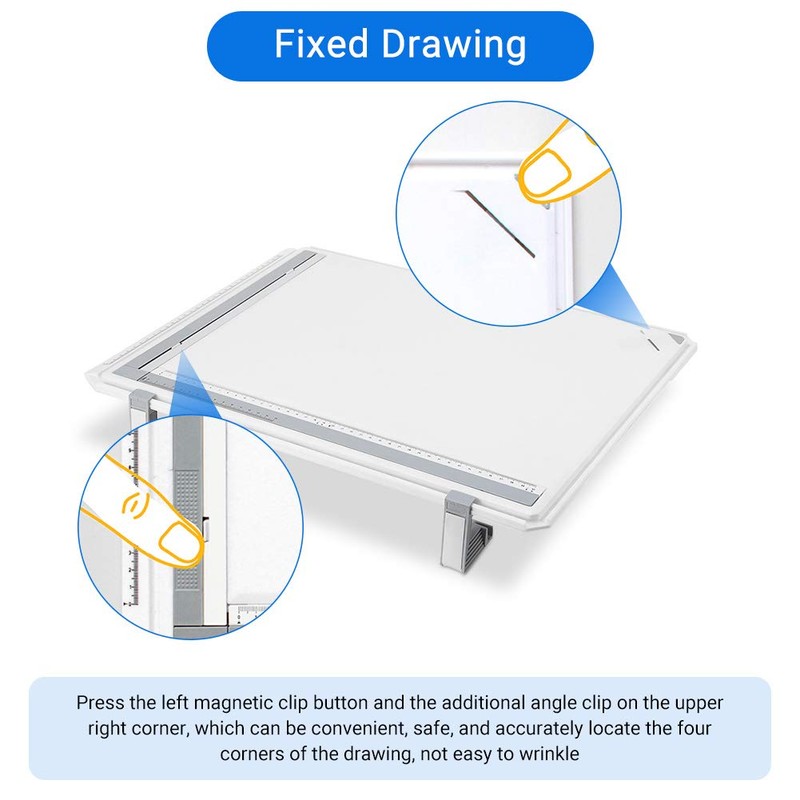 Fixed Drawing

Press the left magnetic clip button and the additional angle clip on the upper right corner, which can be convenient, safe, and accurately locate the four corners of the drawing, not easy to wrinkle