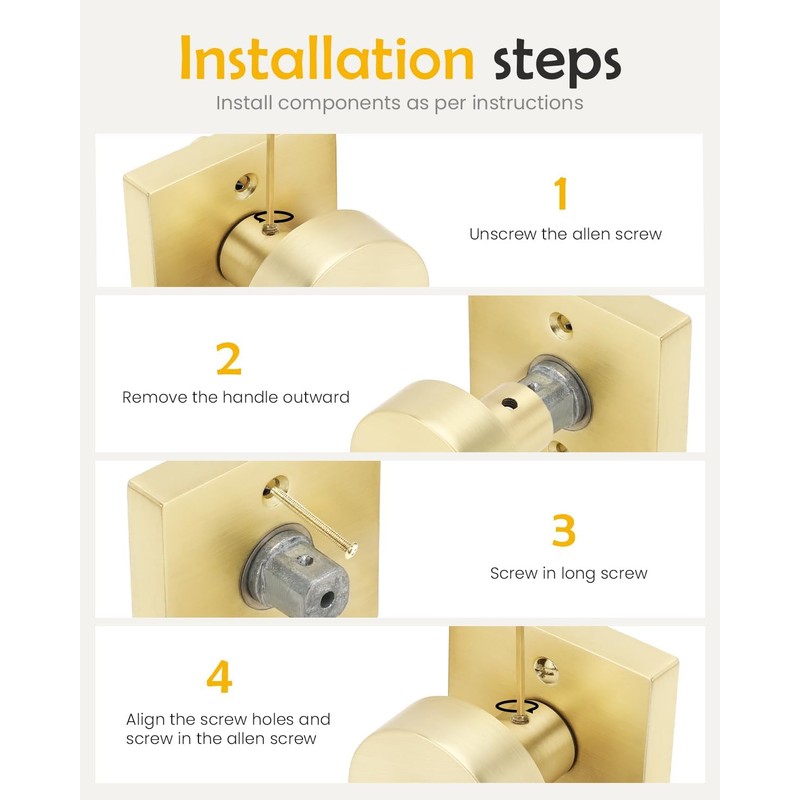 Installation steps

Install components as per instructions

1

Unscrew the allen screw

2

Remove the handle outward

3

Screw in long screw

4

Align the screw holes and screw in the allen screw