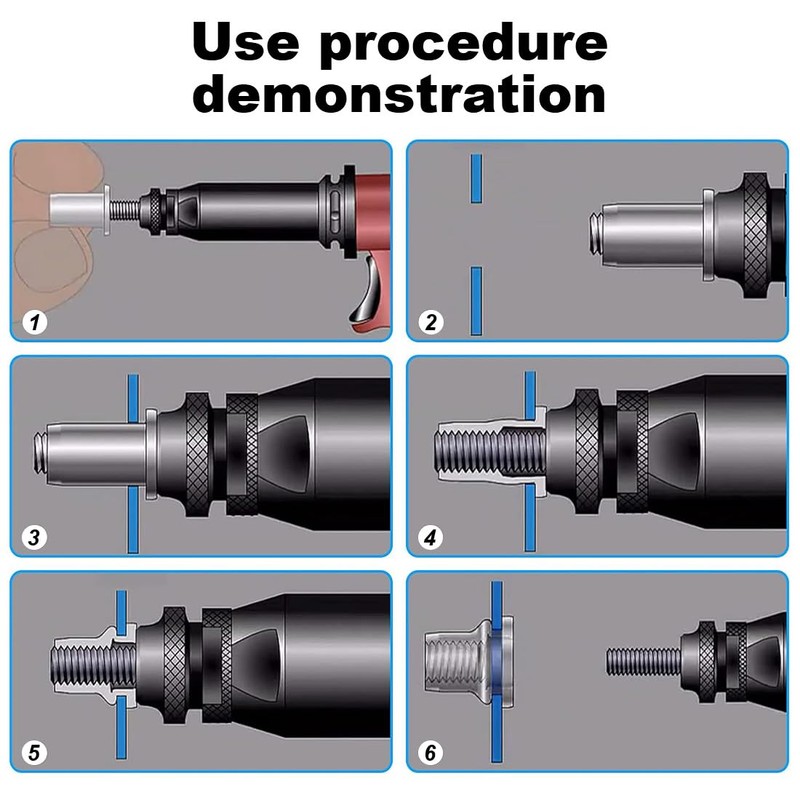 Use procedure demonstration

1

2

3

4

5

6