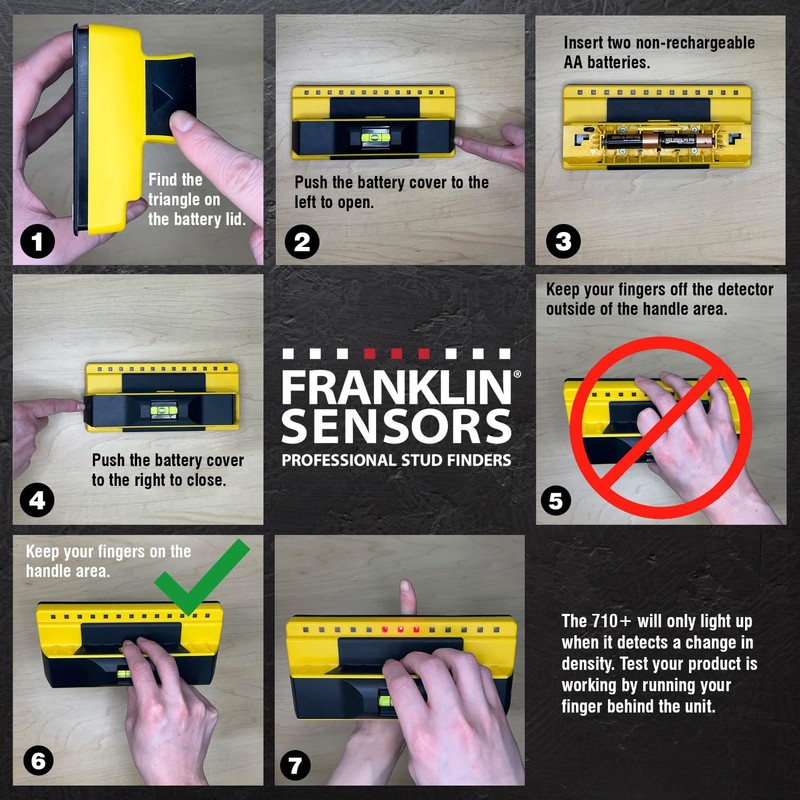 Find the triangle on the battery lid.

1

Push the battery cover to the left to open.

2

Insert two non-rechargeable AA batteries.

3

Push the battery cover to the right to close.

4

FRANKLIN® SENSORS
PROFESSIONAL STUD FINDERS

Keep your fingers off the detector outside of the handle area.

5

Keep your fingers on the handle area.

6

7

The 710+ will only light up when it detects a change in density. Test your product is working by running your finger behind the unit.