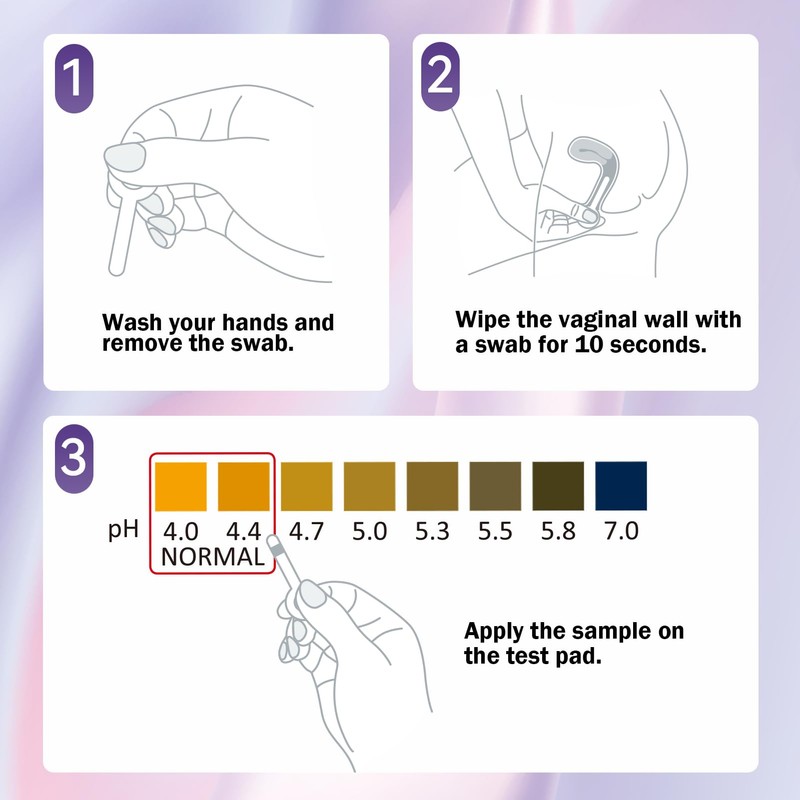 1

Wash your hands and remove the swab.

2

Wipe the vaginal wall with a swab for 10 seconds.

3

pH 4.0 4.4 4.7 5.0 5.3 5.5 5.8 7.0

NORMAL

Apply the sample on the test pad.