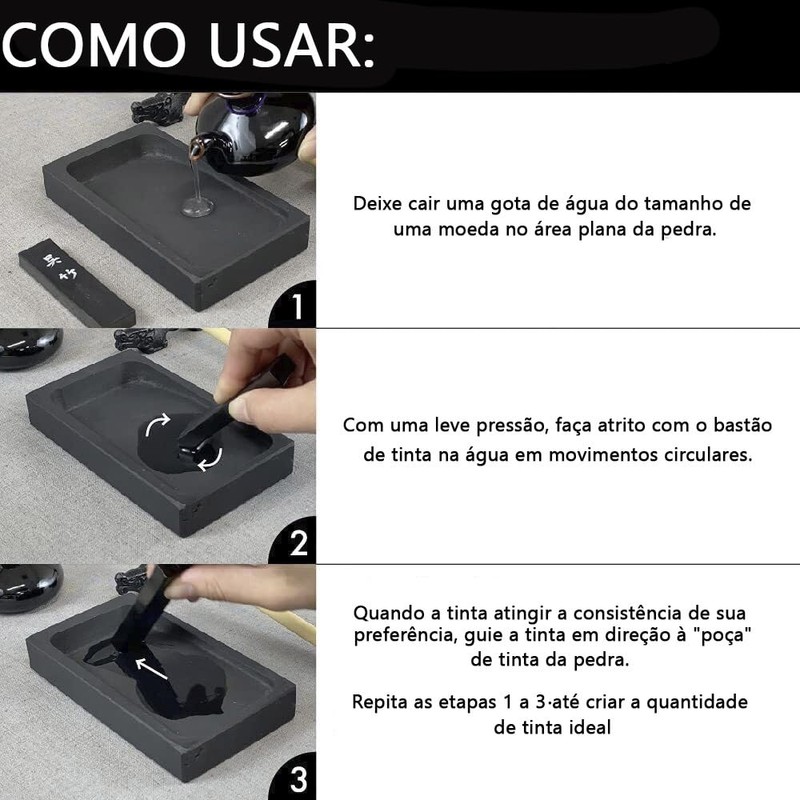 COMO USAR:

1

Deixe cair uma gota de água do tamanho de uma moeda no área plana da pedra.

2

Com uma leve pressão, faça atrito com o bastão de tinta na água em movimentos circulares.

3

Quando a tinta atingir a consistência de sua preferência, guie a tinta em direção à "poça" de tinta da pedra.

Repita as etapas 1 a 3·até criar a quantidade de tinta ideal