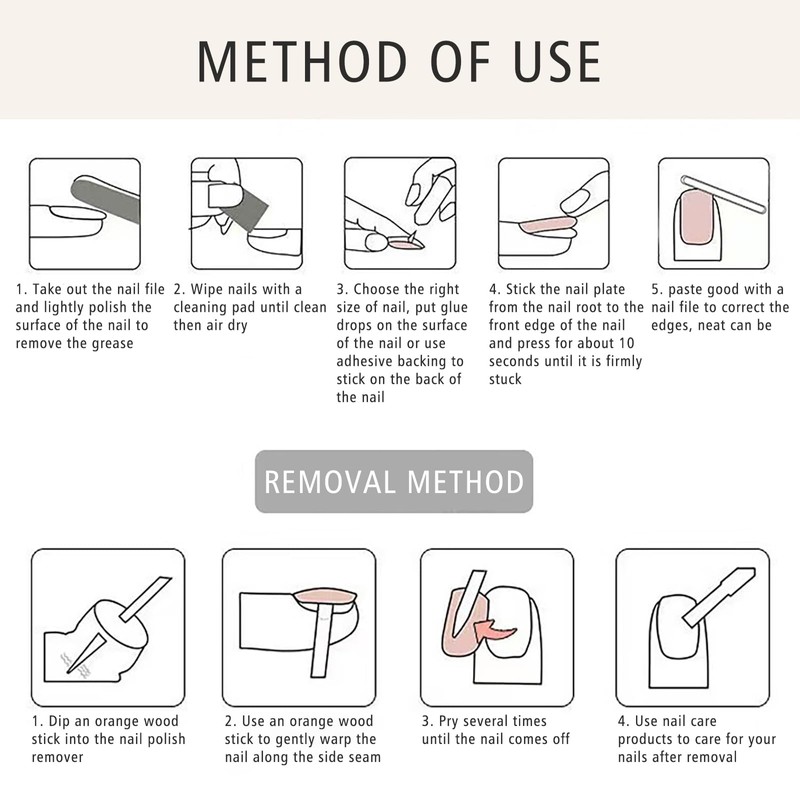 METHOD OF USE

1. Take out the nail file and lightly polish the surface of the nail to remove the grease

2. Wipe nails with a cleaning pad until clean then air dry

3. Choose the right size of nail, put glue drops on the surface of the nail or use adhesive backing to stick on the back of the nail

4. Stick the nail plate from the nail root to the front edge of the nail and press for about 10 seconds until it is firmly stuck

5. paste good with a nail file to correct the edges, neat can be

REMOVAL METHOD

1. Dip an orange wood stick into the nail polish remover

2. Use an orange wood stick to gently warp the nail along the side seam

3. Pry several times until the nail comes off

4. Use nail care products to care for your nails after removal