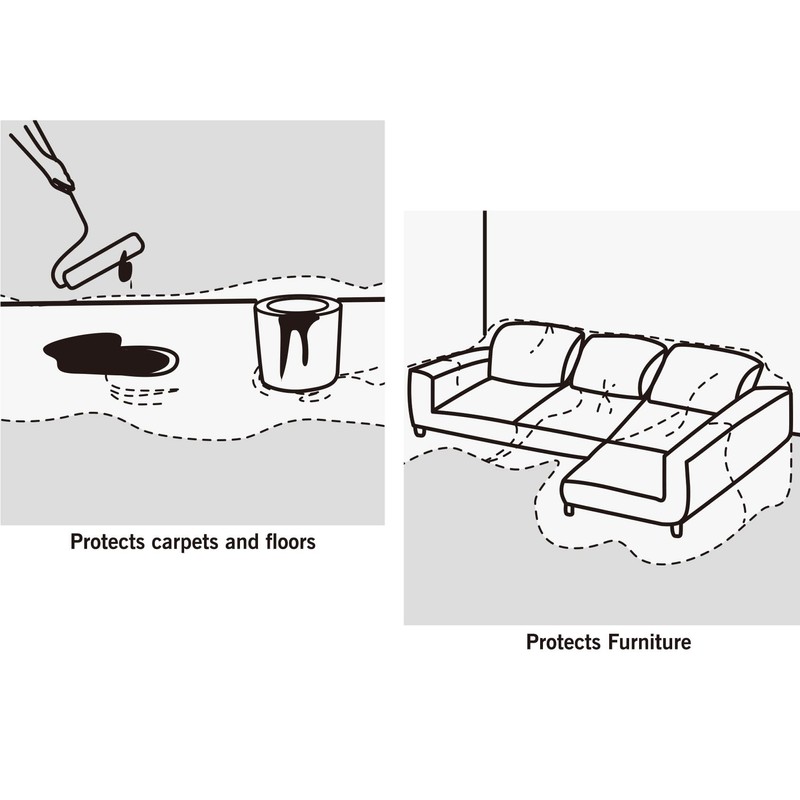 Protects carpets and floors

Protects Furniture