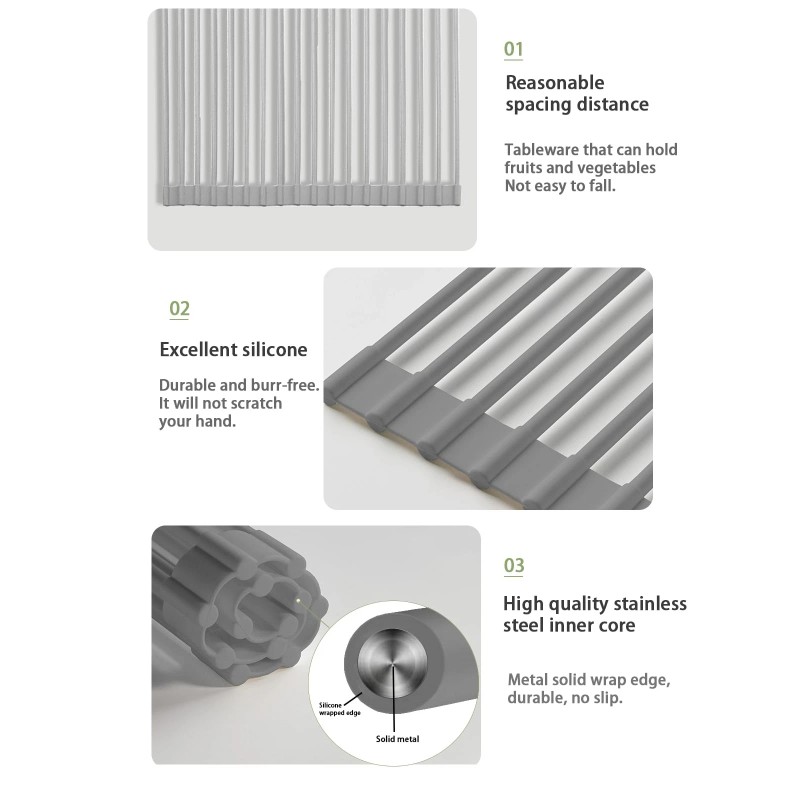 01

Reasonable spacing distance

Tableware that can hold fruits and vegetables Not easy to fall.

02

Excellent silicone

Durable and burr-free. It will not scratch your hand.

03

High quality stainless steel inner core

Metal solid wrap edge, durable, no slip.

Silicone wrapped edge

Solid metal