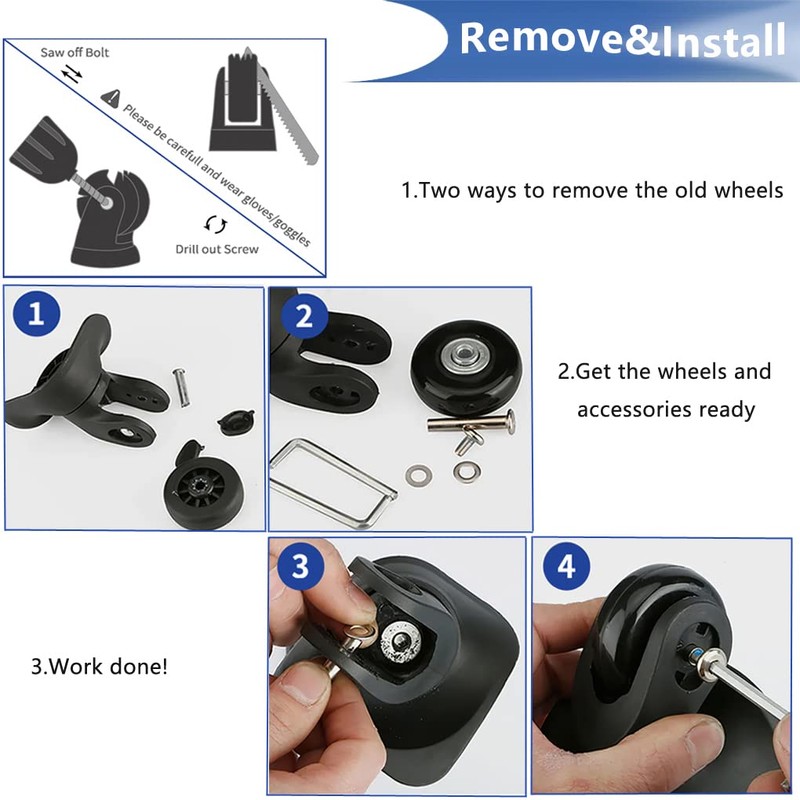 Remove&Install

Saw off Bolt

Please be carefull and wear gloves/goggles

Drill out Screw

1.Two ways to remove the old wheels

1

2

2.Get the wheels and accessories ready

3

4

3.Work done!