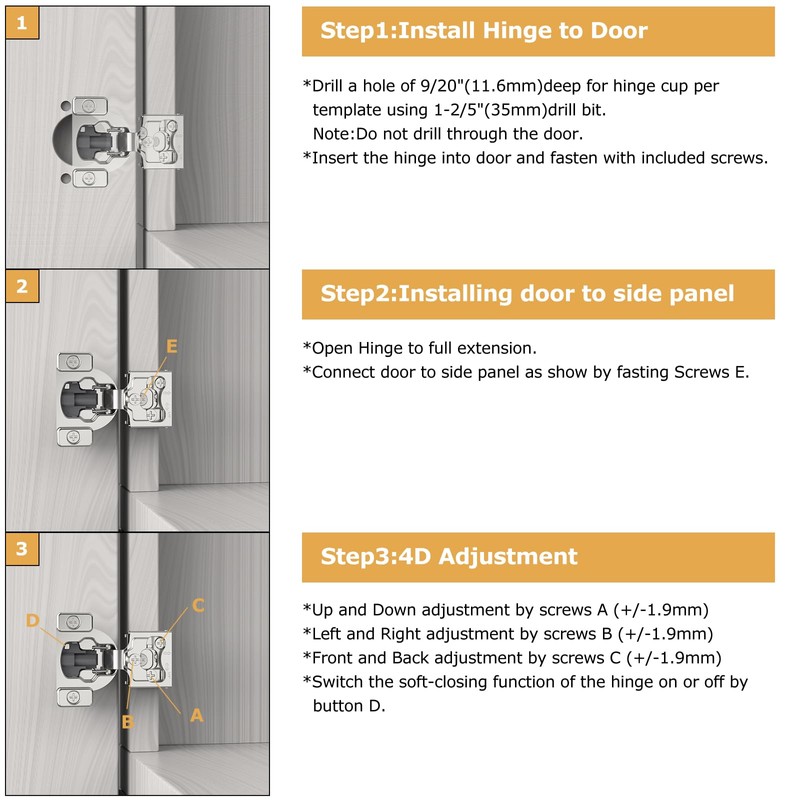 1

Step1:Install Hinge to Door

*Drill a hole of 9/20"(11.6mm)deep for hinge cup per template using 1-2/5"(35mm)drill bit.
Note:Do not drill through the door.
*Insert the hinge into door and fasten with included screws.

2

E

Step2:Installing door to side panel

*Open Hinge to full extension.
*Connect door to side panel as show by fasting Screws E.

3

D

C

B

A

Step3:4D Adjustment

*Up and Down adjustment by screws A (+/-1.9mm)
*Left and Right adjustment by screws B (+/-1.9mm)
*Front and Back adjustment by screws C (+/-1.9mm)
*Switch the soft-closing function of the hinge on or off by button D.