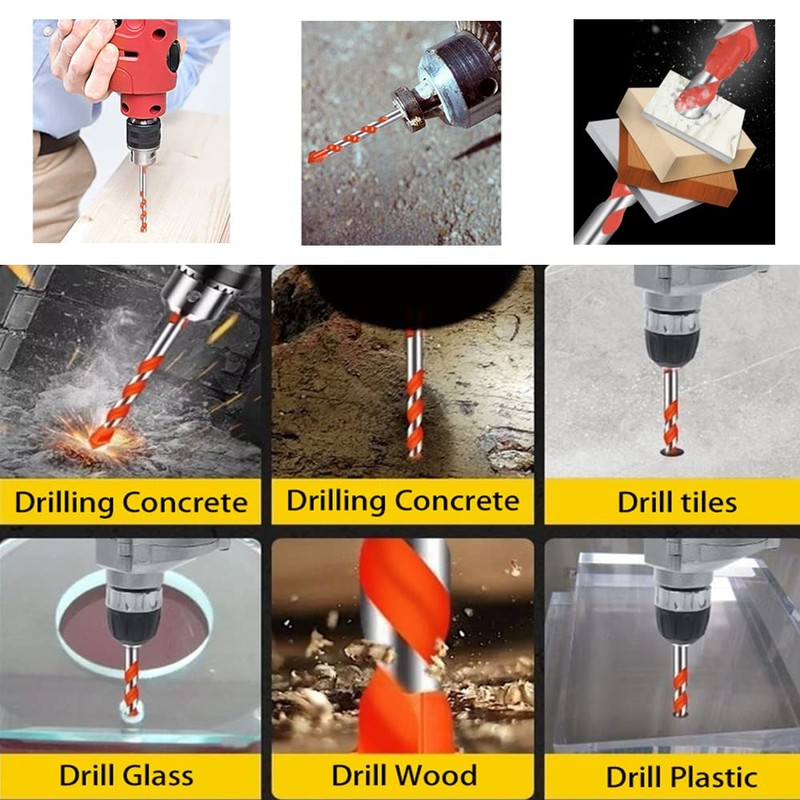 Drilling Concrete

Drilling Concrete

Drill tiles

Drill Glass

Drill Wood

Drill Plastic