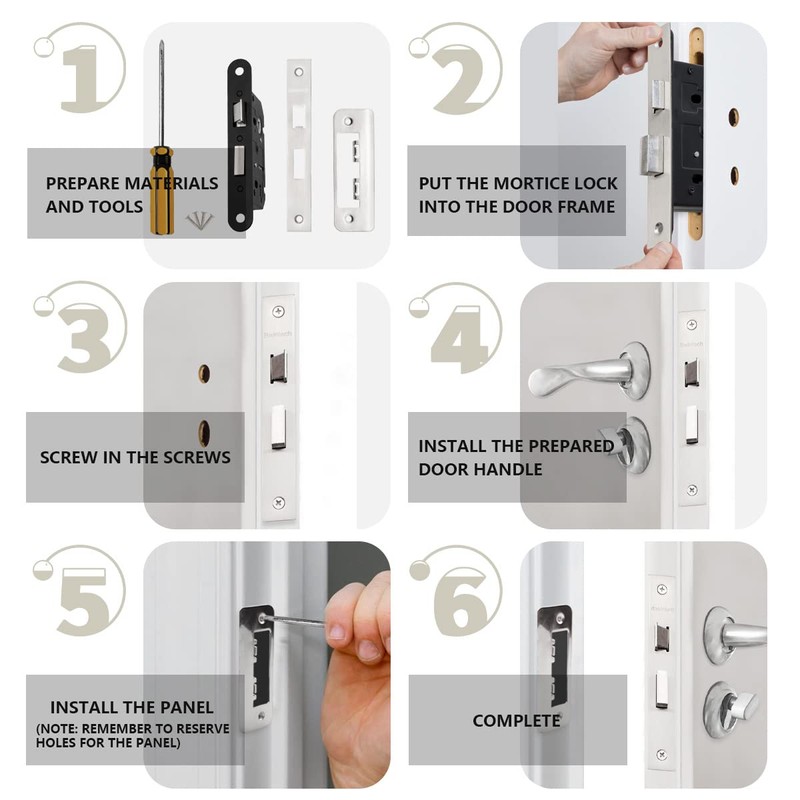 1

PREPARE MATERIALS AND TOOLS

2

PUT THE MORTICE LOCK INTO THE DOOR FRAME

3

SCREW IN THE SCREWS

4

INSTALL THE PREPARED DOOR HANDLE

5

INSTALL THE PANEL
(NOTE: REMEMBER TO RESERVE HOLES FOR THE PANEL)

6

COMPLETE