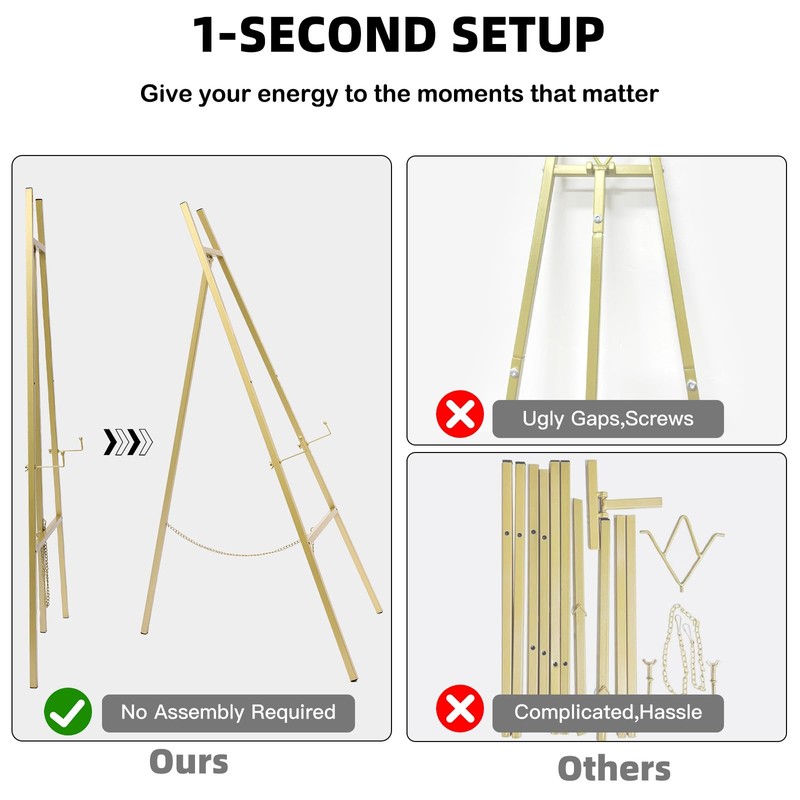 1-SECOND SETUP

Give your energy to the moments that matter

No Assembly Required

Ours

Ugly Gaps,Screws

Complicated,Hassle

Others