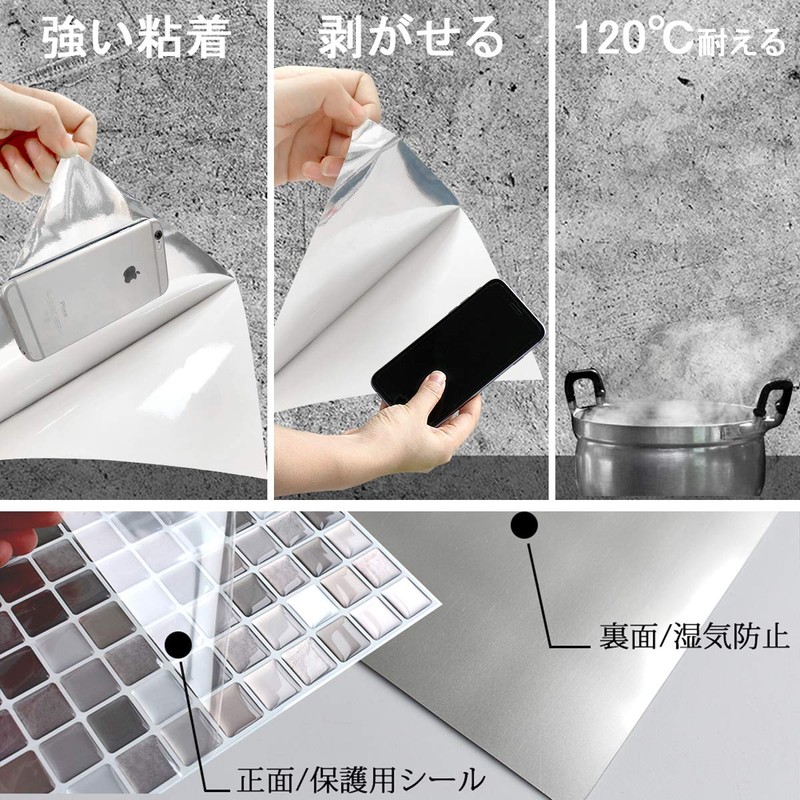 強い粘着

剥がせる

120℃耐える

裏面/湿気防止

正面/保護用シール