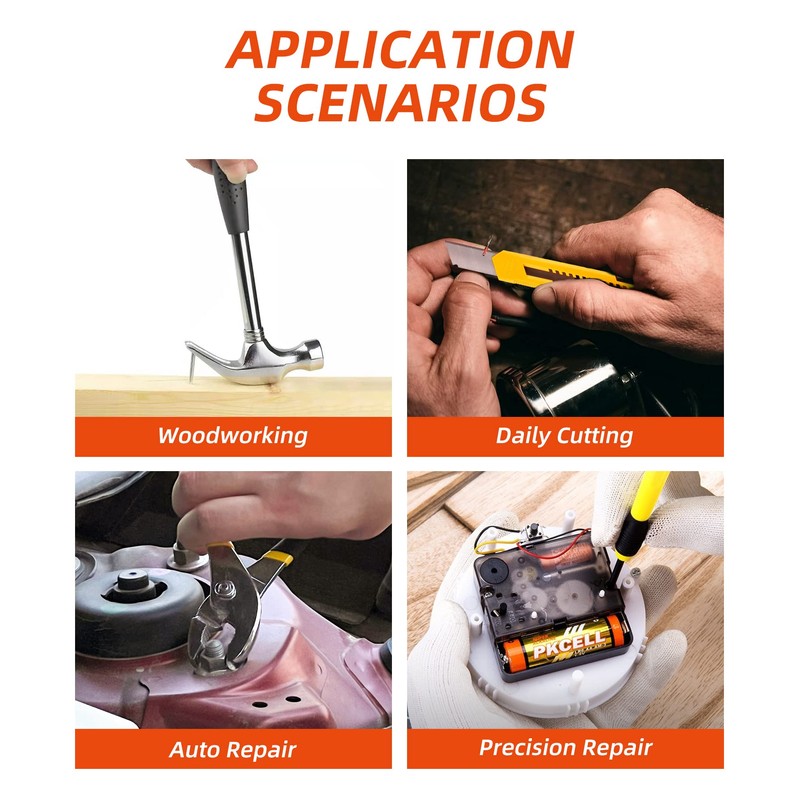 APPLICATION SCENARIOS

Woodworking

Daily Cutting

Auto Repair

PKCELL

Precision Repair