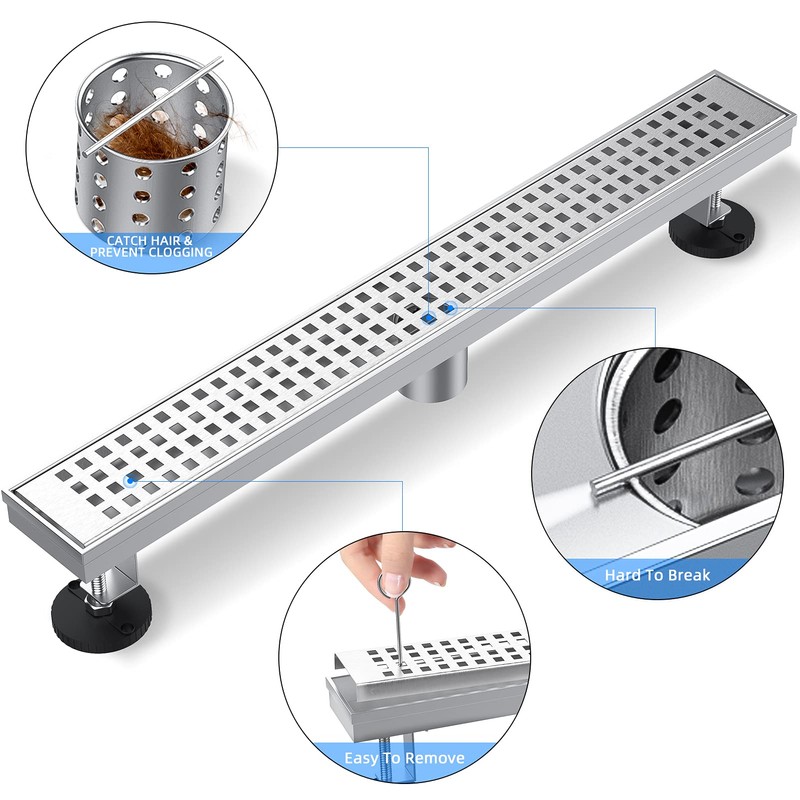 CATCH HAIR &
PREVENT CLOGGING

Hard To Break

Easy To Remove