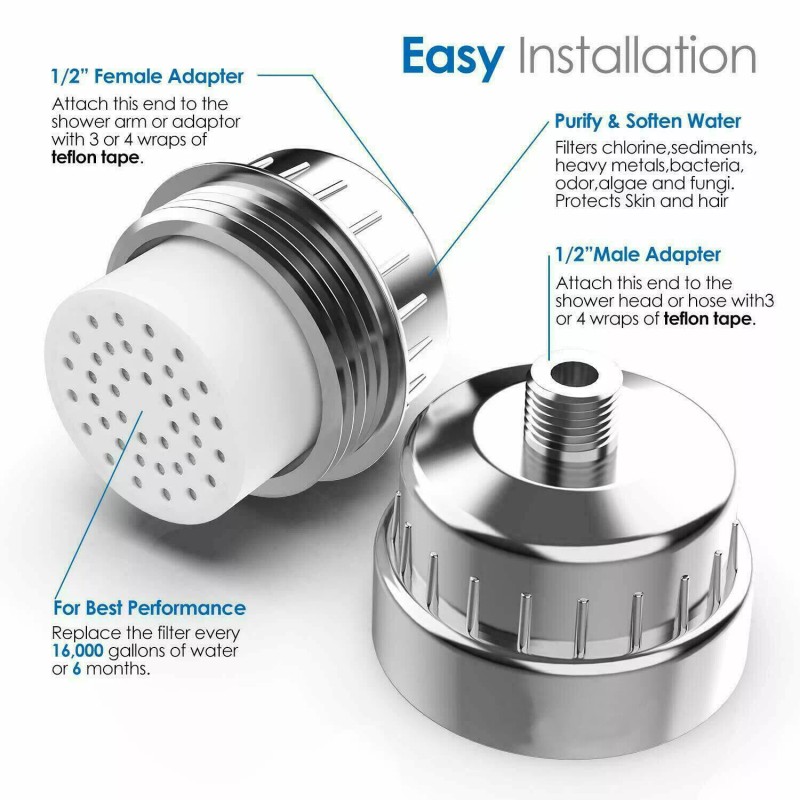 Easy Installation

1/2" Female Adapter
Attach this end to the shower arm or adaptor with 3 or 4 wraps of teflon tape.

Purify & Soften Water
Filters chlorine,sediments, heavy metals,bacteria, odor,algae and fungi. Protects Skin and hair

1/2"Male Adapter
Attach this end to the shower head or hose with3 or 4 wraps of teflon tape.

For Best Performance
Replace the filter every 16,000 gallons of water or 6 months.