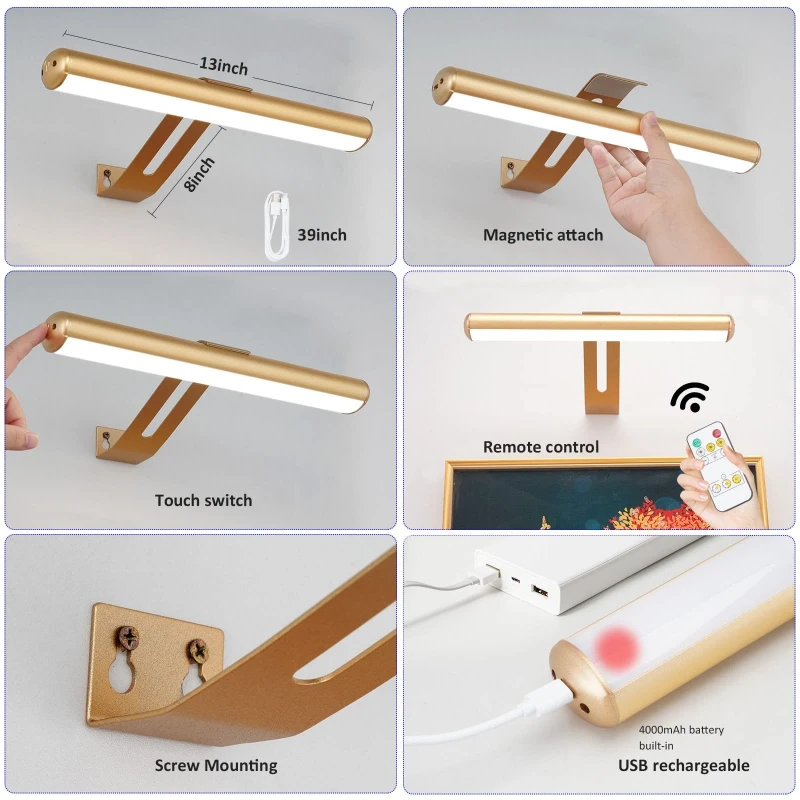 13inch

8inch

39inch

Magnetic attach

Touch switch

Remote control

Screw Mounting

4000mAh battery built-in

USB rechargeable