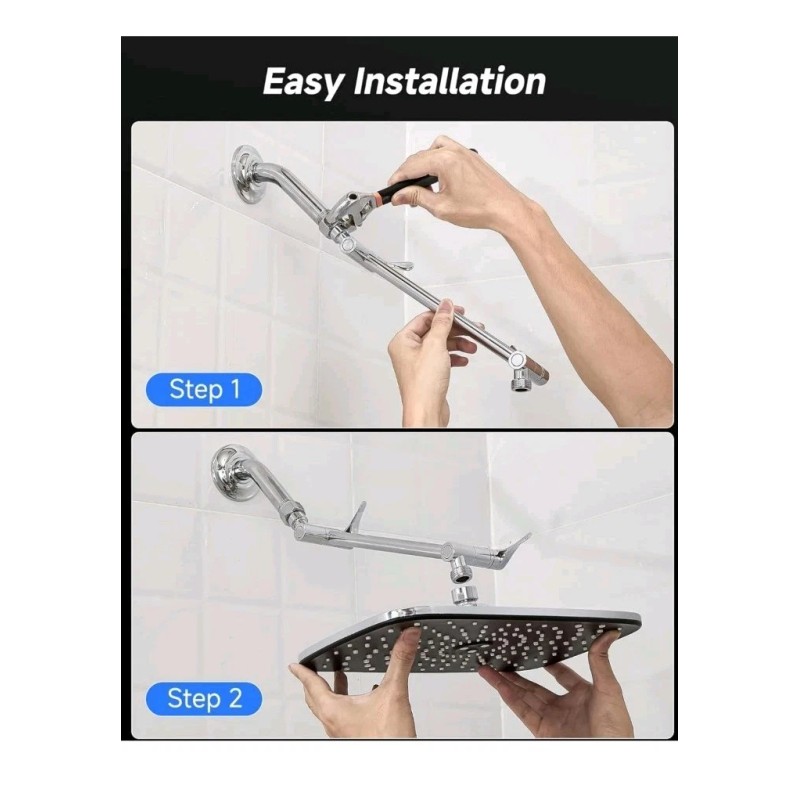 Easy Installation

Step 1

Step 2