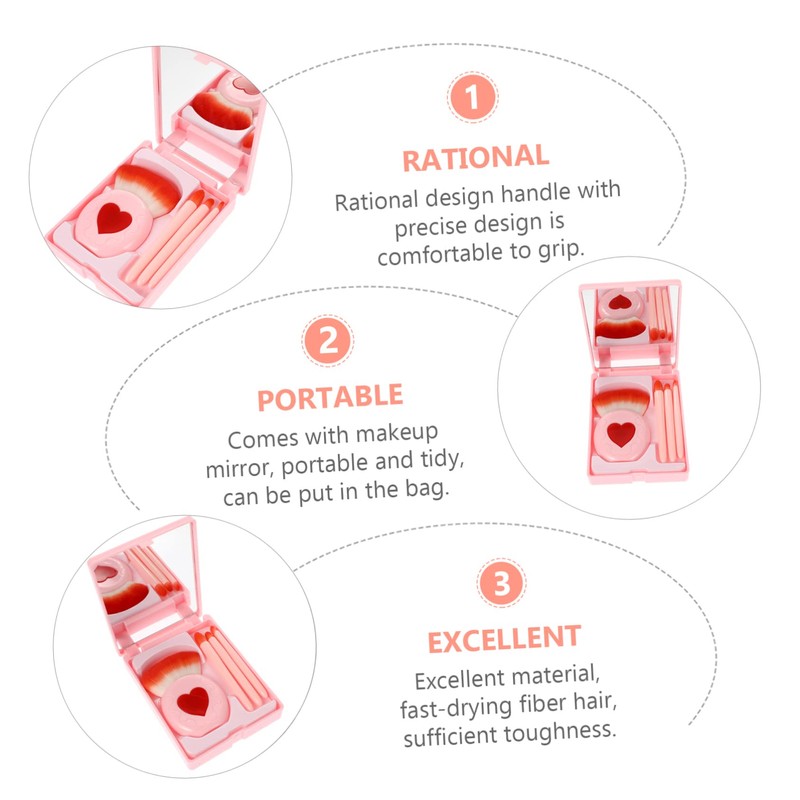 1

RATIONAL

Rational design handle with precise design is comfortable to grip.

2

PORTABLE

Comes with makeup mirror, portable and tidy, can be put in the bag.

3

EXCELLENT

Excellent material, fast-drying fiber hair, sufficient toughness.